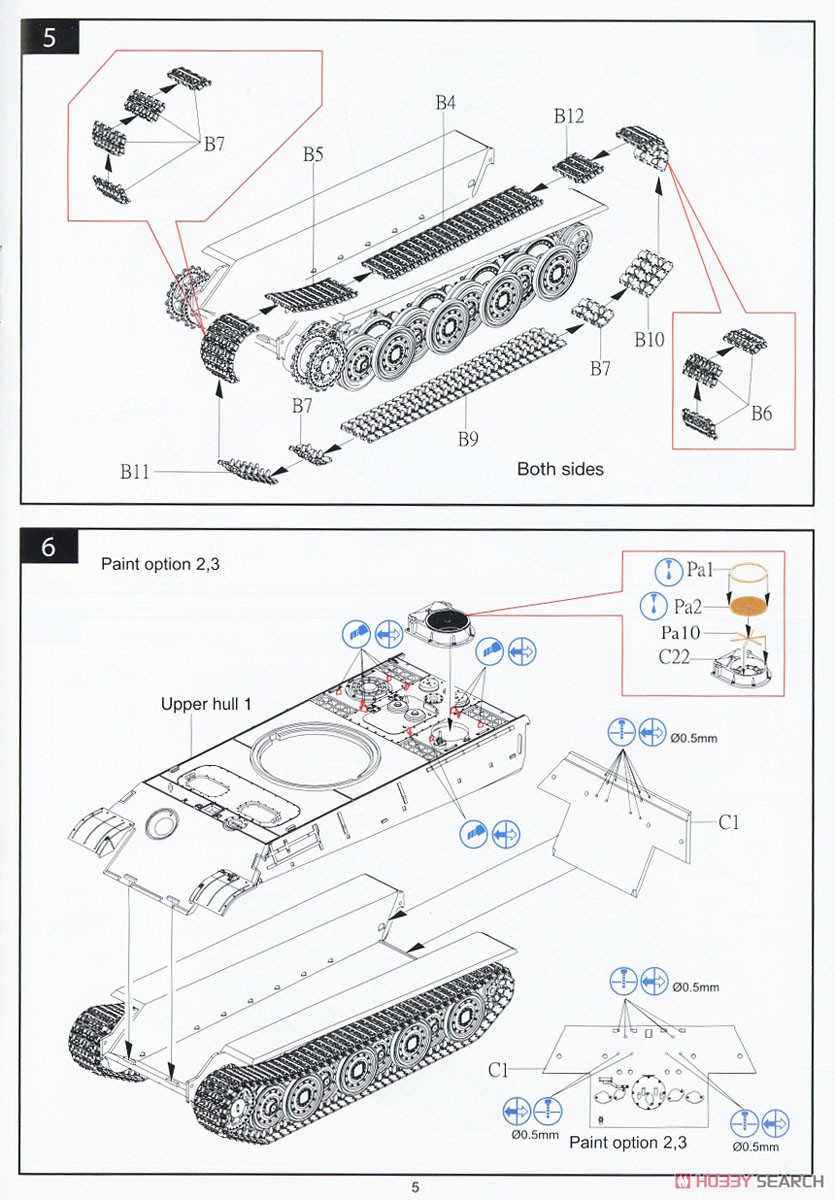 5

B7

B5

B4

B12

B10

B7

B6

B7

B9

B11

Both sides

6

Paint option 2,3

Pa1

Pa2

Pa10

C22

Upper hull 1

Ø0.5mm

C1

Ø0.5mm

C1

Ø0.5mm

Paint option 2,3

Ø0.5mm

5

HOBBY SEARCH