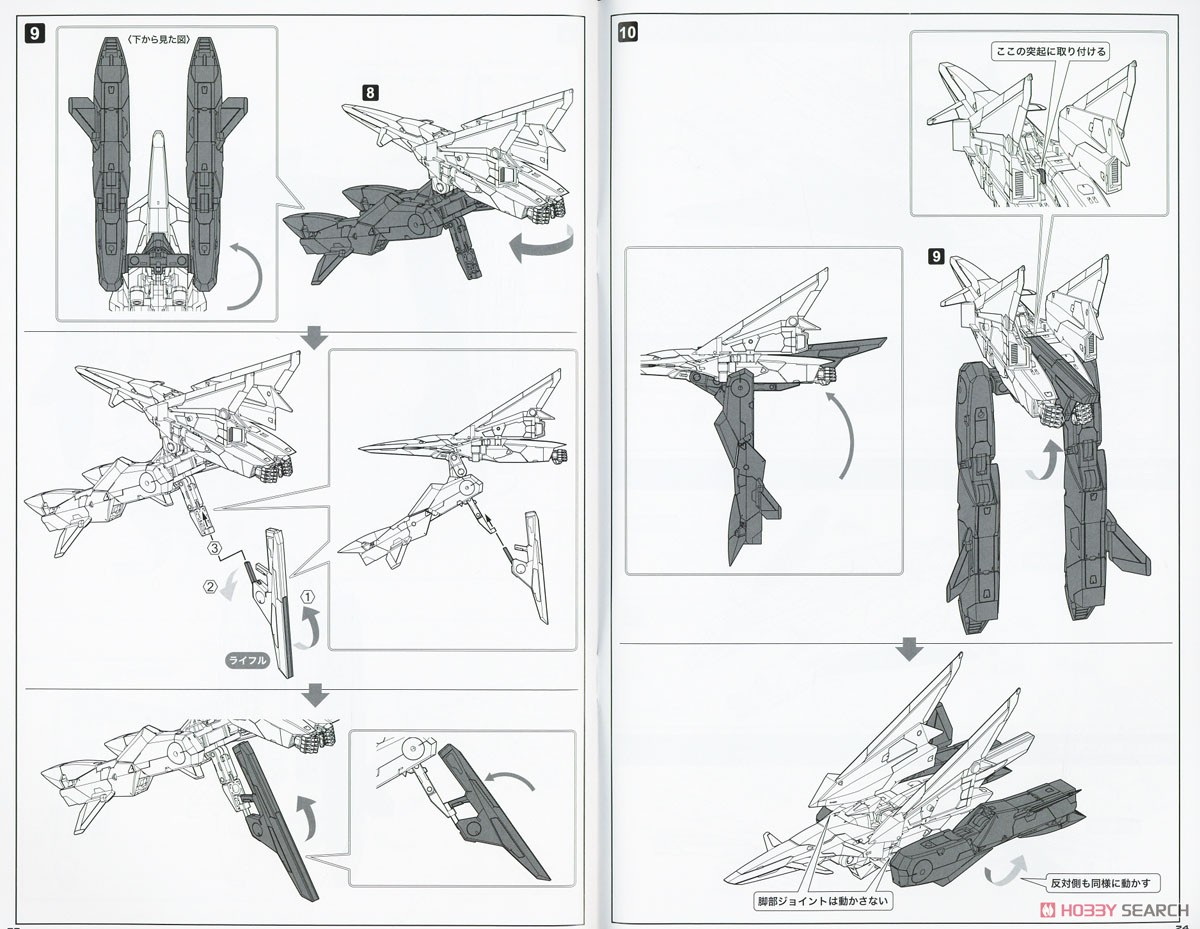 9

〈下から見た図〉

8

3

2

1

ライフル

10

ここの突起に取り付ける

9

反対側も同様に動かす

脚部ジョイントは動かさない

HOBBY SEARCH