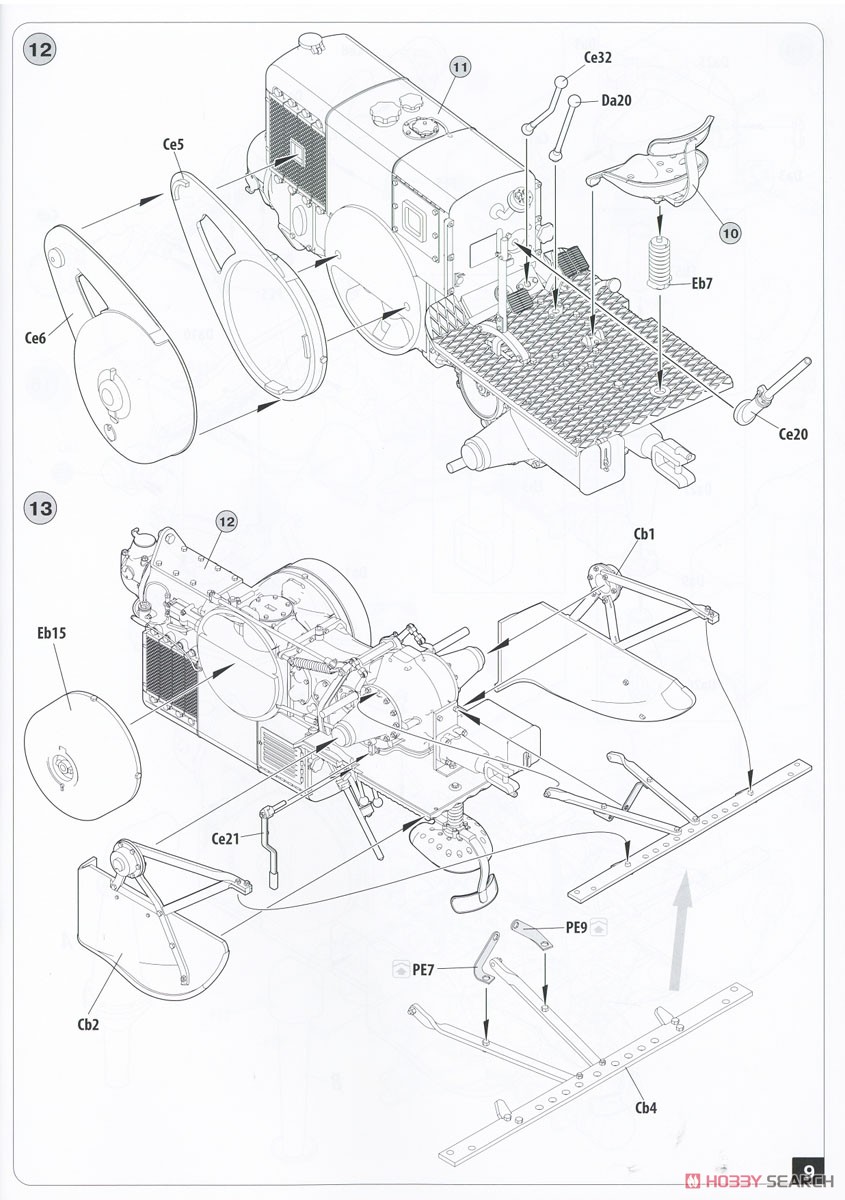 12

11

Ce32

Da20

Ce5

10

Eb7

Ce6

Ce20

13

12

Cb1

Eb15

Ce21

PE9

PE7

Cb2

Cb4

9

HOBBY SEARCH