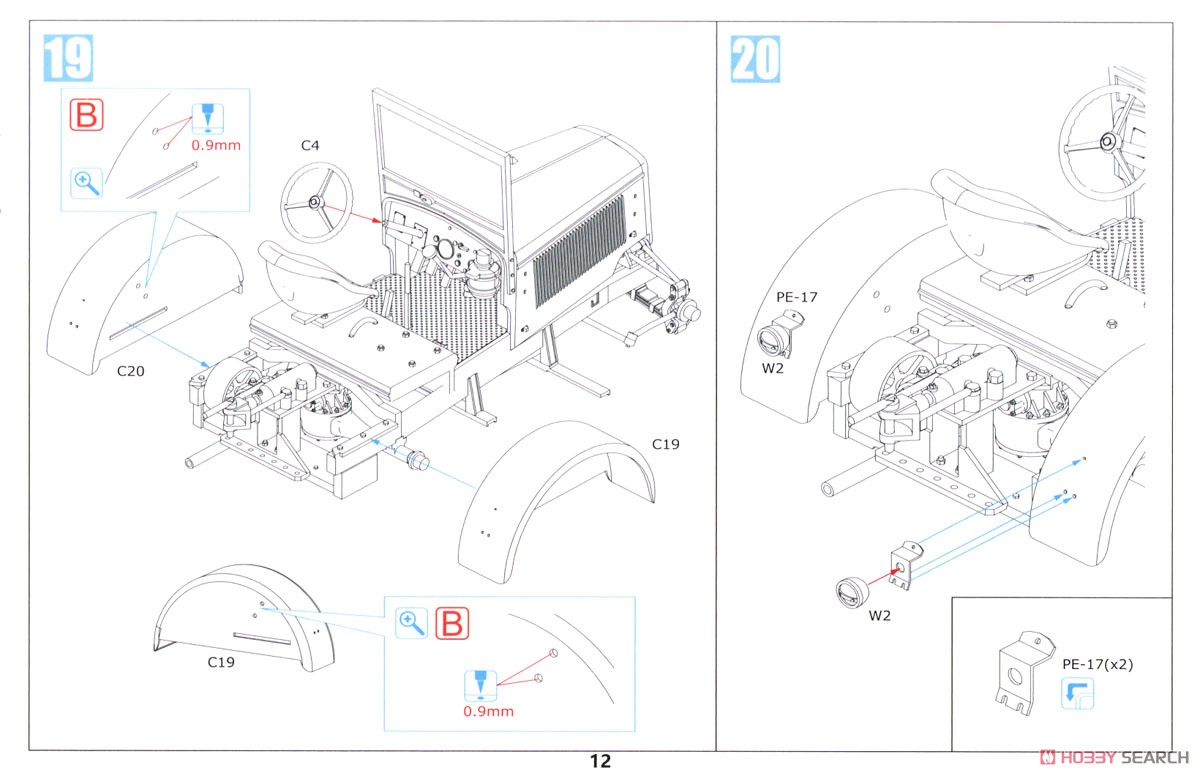 19

B

0.9mm

C4

C20

C19

C19

B

0.9mm

20

PE-17

W2

W2

PE-17(x2)

12

HOBBY SEARCH