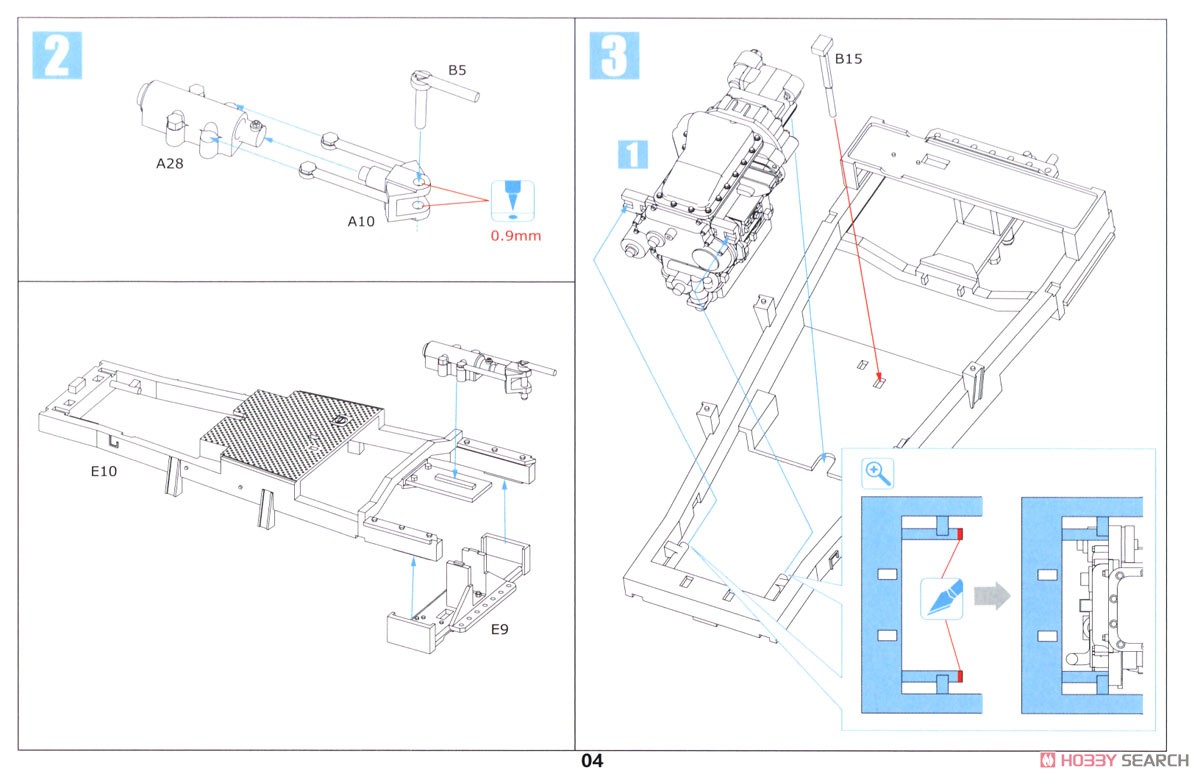 2

B5

A28

A10

0.9mm

E10

E9

3

B15

1

04

HOBBY SEARCH