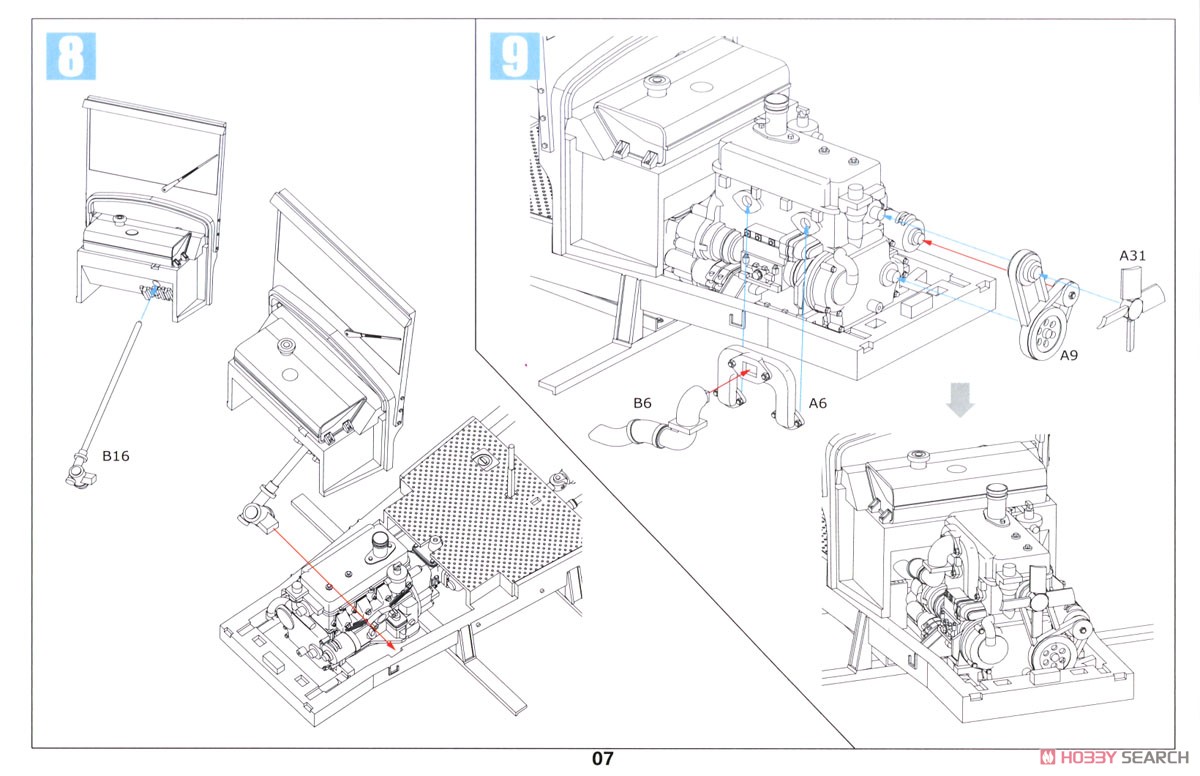 8

B16

9

A31

A9

B6

A6

07

HOBBY SEARCH