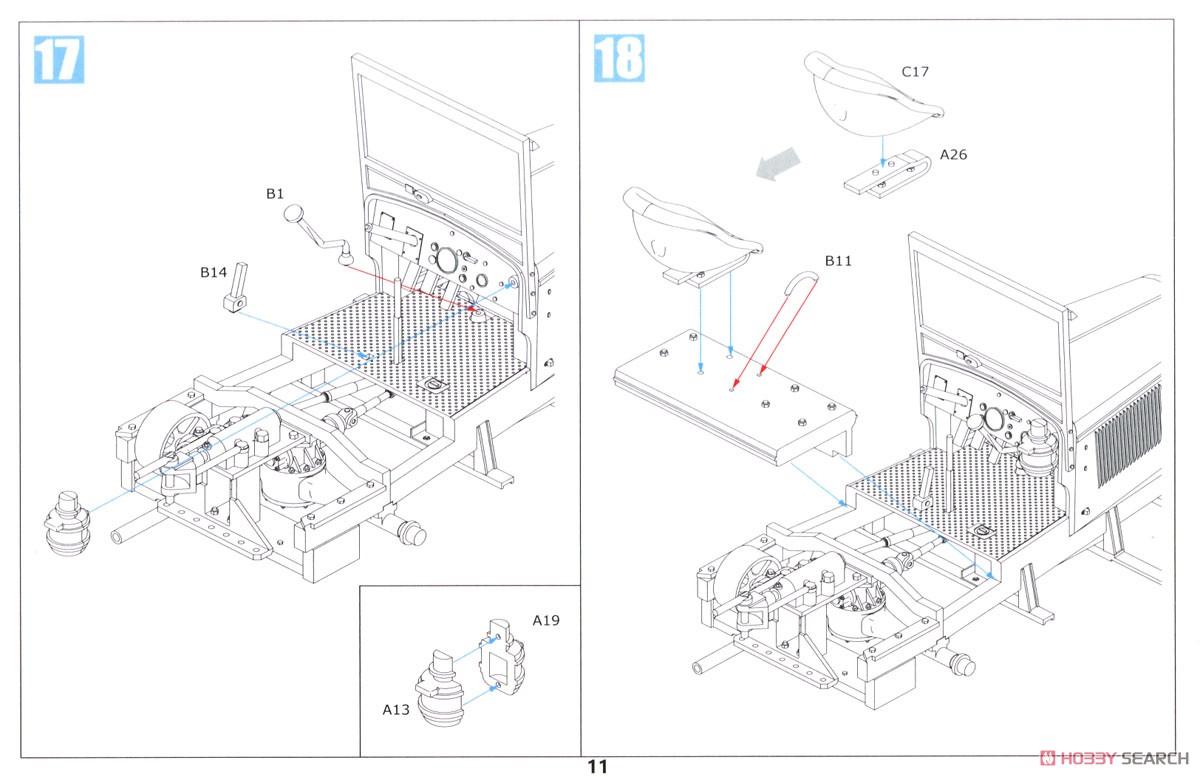 17

B1

B14

A19

A13

18

C17

A26

B11

11

HOBBY SEARCH