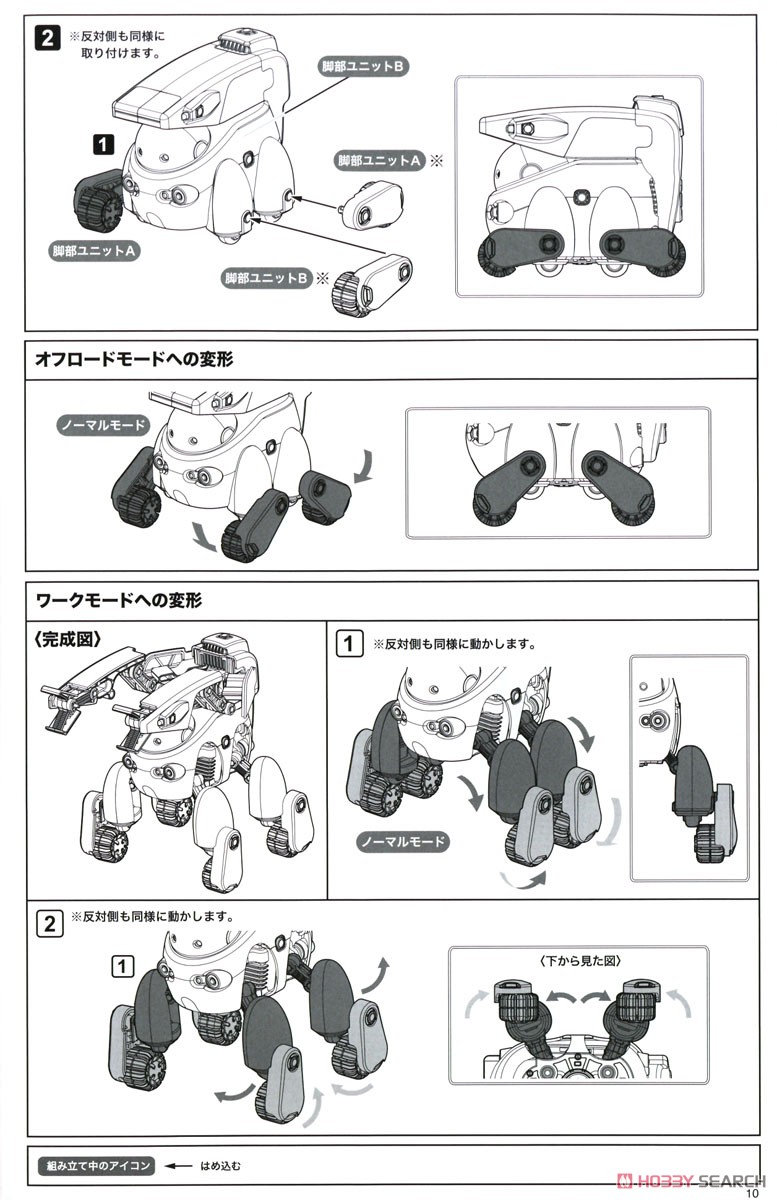 2 ※反対側も同様に取り付けます。

脚部ユニットB

1

脚部ユニットA ※

脚部ユニットA

脚部ユニットB ※

オフロードモードへの変形

ノーマルモード

ワークモードへの変形

〈完成図〉

1 ※反対側も同様に動かします。

ノーマルモード

2 ※反対側も同様に動かします。

1

〈下から見た図〉

組み立て中のアイコン ← はめ込む

HOBBY SEARCH

10