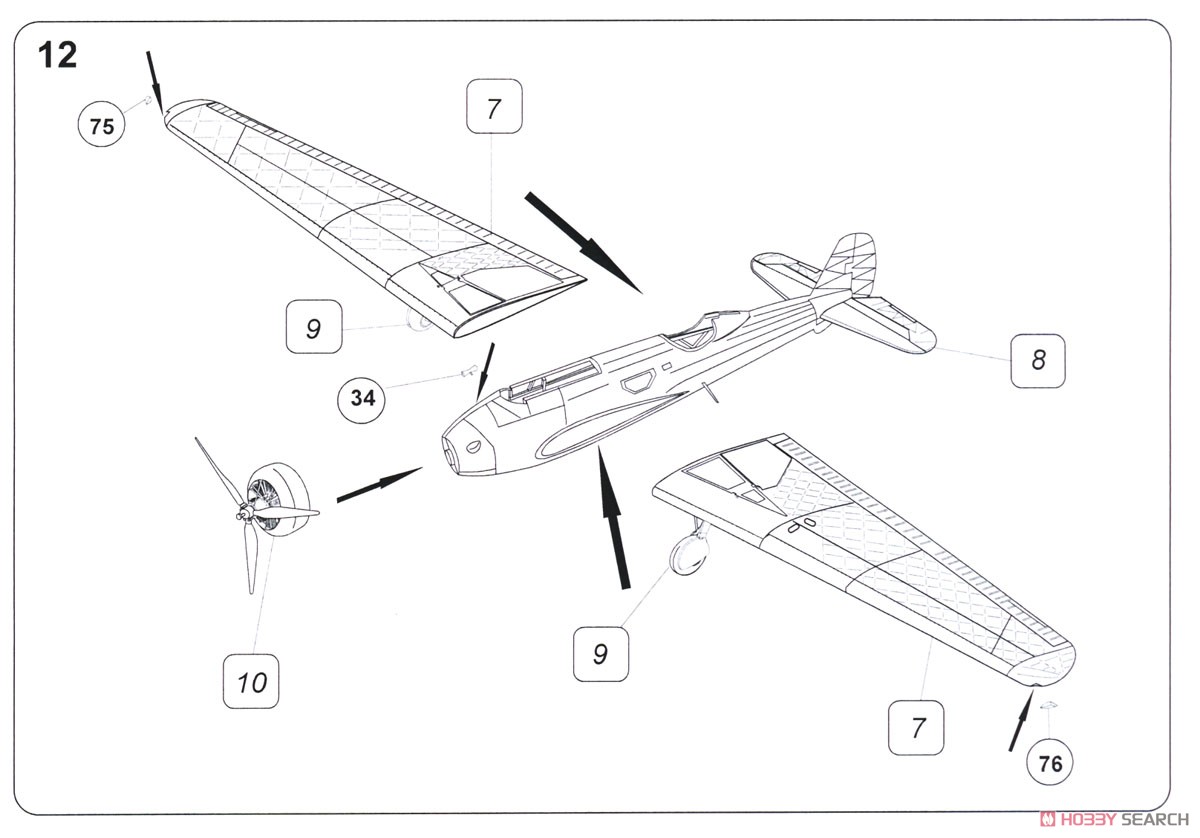 12

75

7

9

34

8

10

9

7

76

HOBBY SEARCH