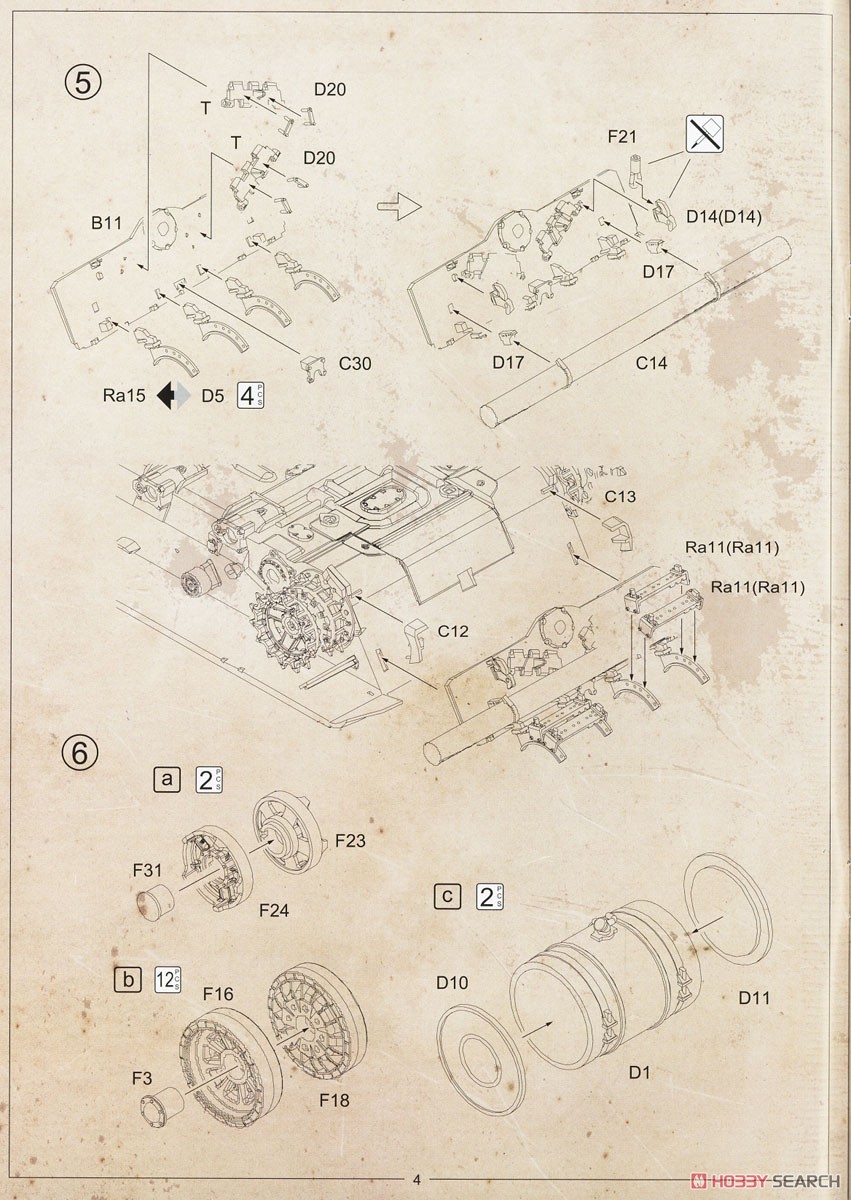 ⑤

T
D20
T
D20
B11
C30
Ra15 D5 4 PCS

F21
D14(D14)
D17
D17
C14

C13
Ra11(Ra11)
Ra11(Ra11)
C12

⑥

a 2 PCS
F23
F31
F24

b 12 PCS
F16
F3
F18

c 2 PCS
D10
D11
D1

4

HOBBY SEARCH