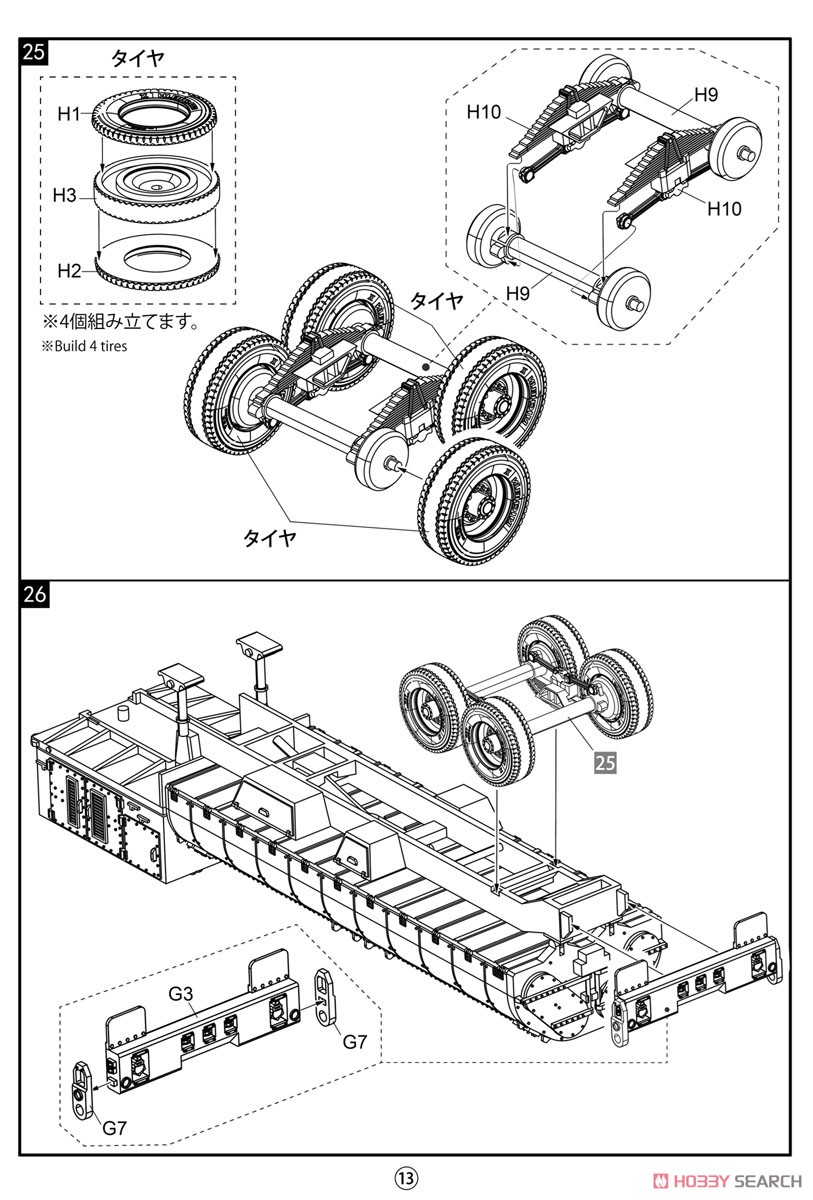 25

タイヤ

H1

H3

H2

※4個組み立てます。

※Build 4 tires

H10

H9

H10

H9

タイヤ

タイヤ

26

25

G3

G7

G7

⑬

HOBBY SEARCH