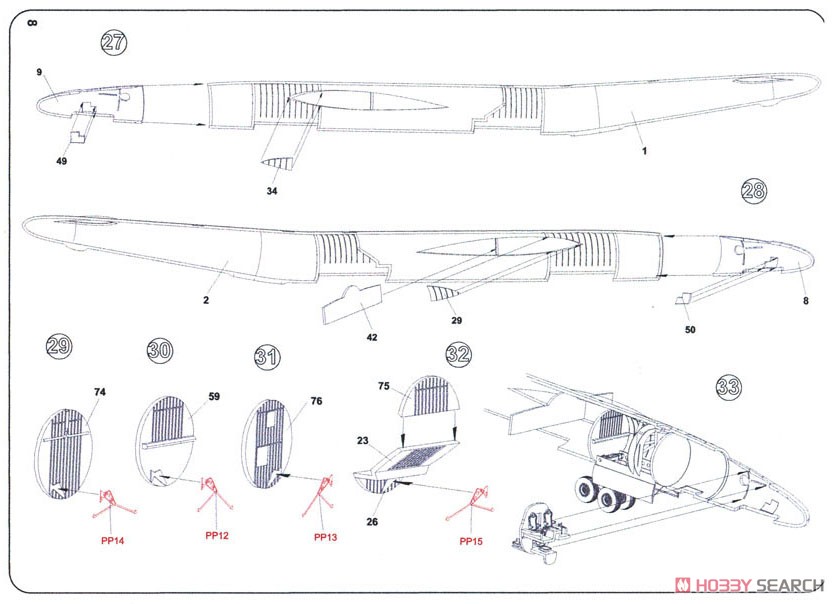 8

27

9

49

34

1

28

2

42

29

50

8

29

74

PP14

30

59

PP12

31

76

PP13

32

75

23

26

PP15

33

HOBBY SEARCH