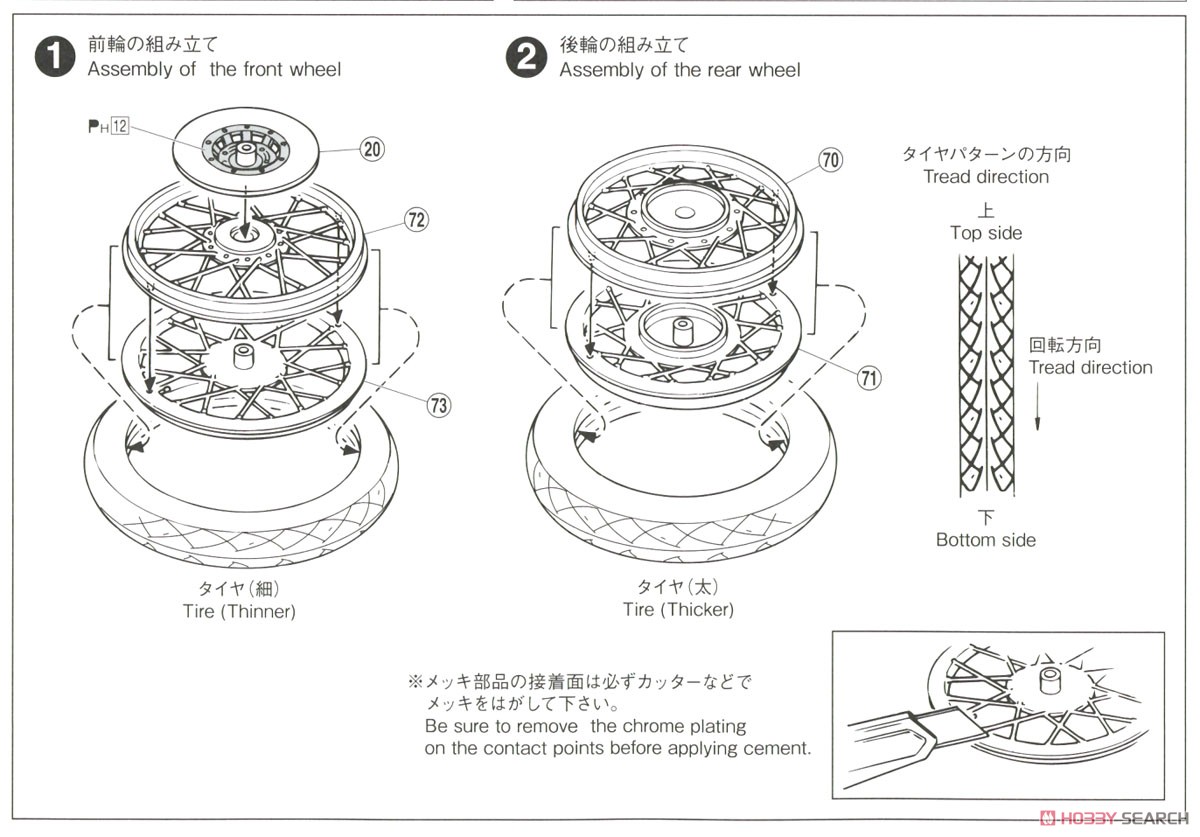 1 前輪の組み立て
Assembly of the front wheel

PH 12

20

72

73

タイヤ(細)
Tire (Thinner)

2 後輪の組み立て
Assembly of the rear wheel

70

71

タイヤ(太)
Tire (Thicker)

タイヤパターンの方向
Tread direction

上
Top side

回転方向
Tread direction

下
Bottom side

※メッキ部品の接着面は必ずカッターなどでメッキをはがして下さい。
Be sure to remove the chrome plating on the contact points before applying cement.

HOBBY SEARCH