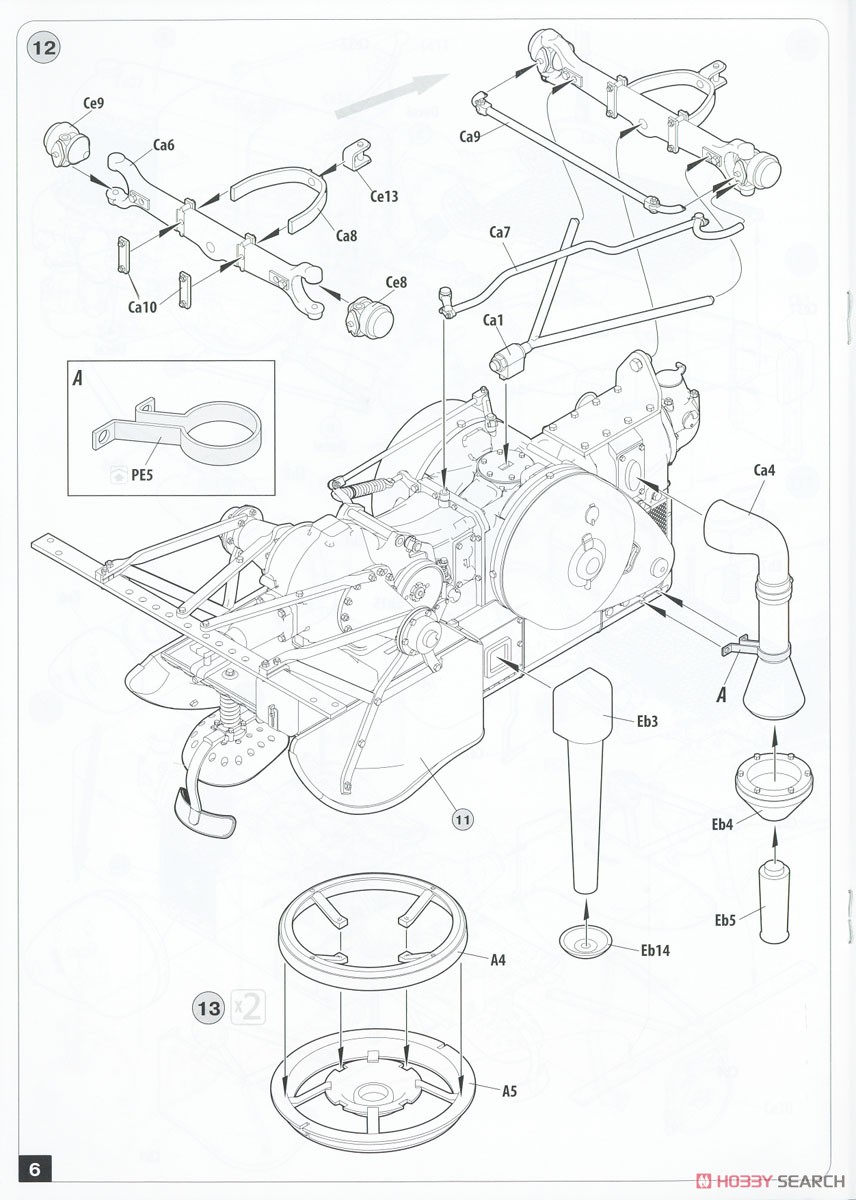 12

Ce9

Ca6

Ce13

Ca8

Ca10

Ce8

Ca9

Ca7

Ca1

A

PE5

Ca4

A

Eb3

11

Eb4

Eb5

Eb14

A4

13 x2

A5

6

HOBBY SEARCH