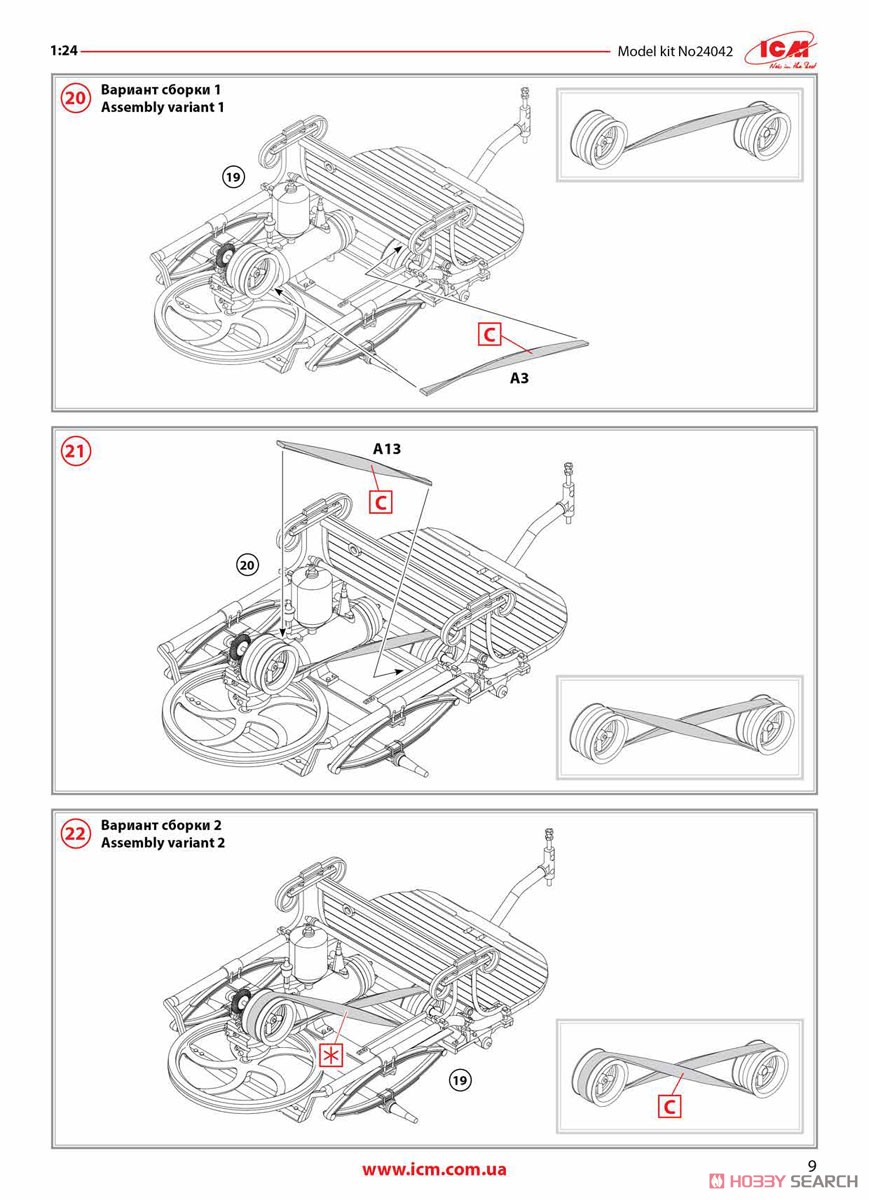 1:24

Model kit No24042

ICM

20 Вариант сборки 1
Assembly variant 1

19

C

A3

21

A13

C

20

22 Вариант сборки 2
Assembly variant 2

19

C

www.icm.com.ua

9

HOBBY SEARCH