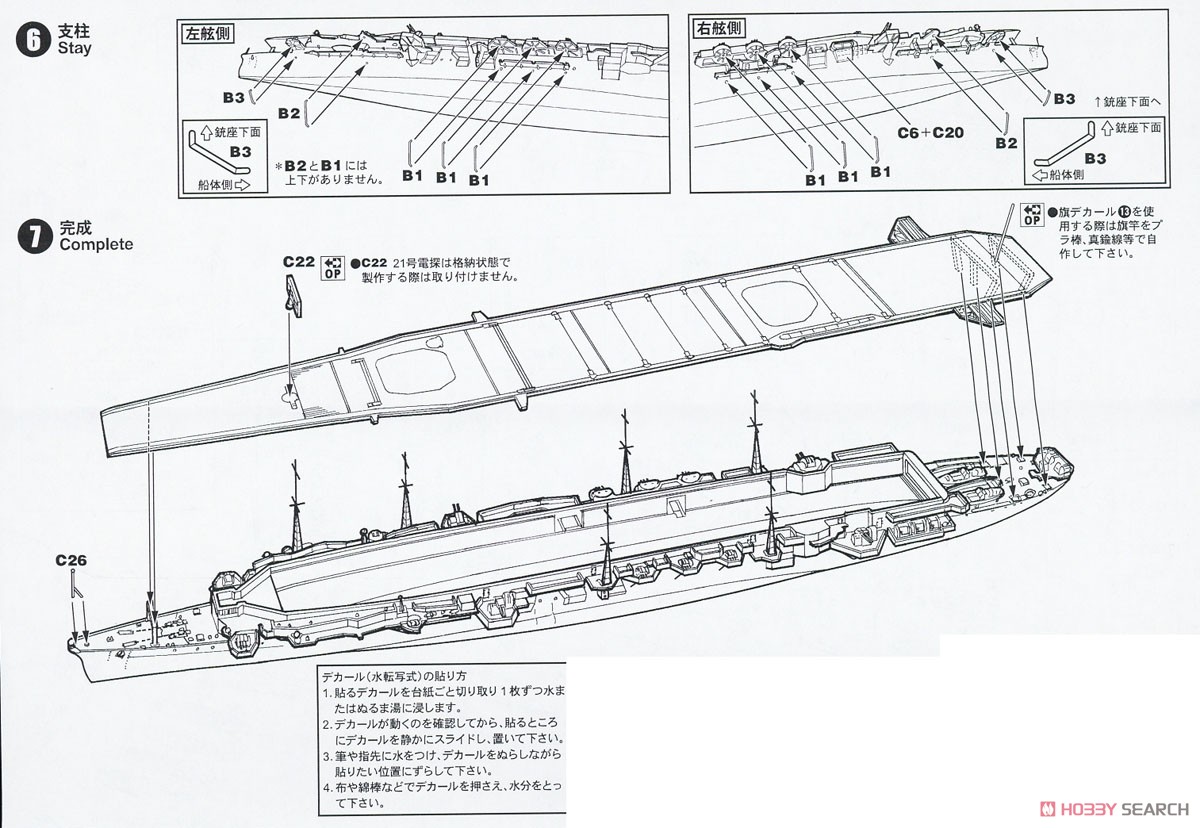 6 支柱
Stay

左舷側

B3
B2
銃座下面
B3
船体側
*B2とB1には上下がありません。
B1 B1 B1

右舷側

B3
↑銃座下面へ
C6+C20
B2
銃座下面
B3
船体側
B1 B1 B1

7 完成
Complete

C22
OP
●C22 21号電探は格納状態で製作する際は取り付けません。

OP
●旗デカール⑬を使用する際は旗竿をプラ棒、真鍮線等で自作して下さい。

C26

デカール(水転写式)の貼り方
1. 貼るデカールを台紙ごと切り取り1枚ずつ水またはぬるま湯に浸します。
2. デカールが動くのを確認してから、貼るところにデカールを静かにスライドし、置いて下さい。
3. 筆や指先に水をつけ、デカールをぬらしながら貼りたい位置にずらして下さい。
4. 布や綿棒などでデカールを押さえ、水分をとって下さい。

HOBBY SEARCH