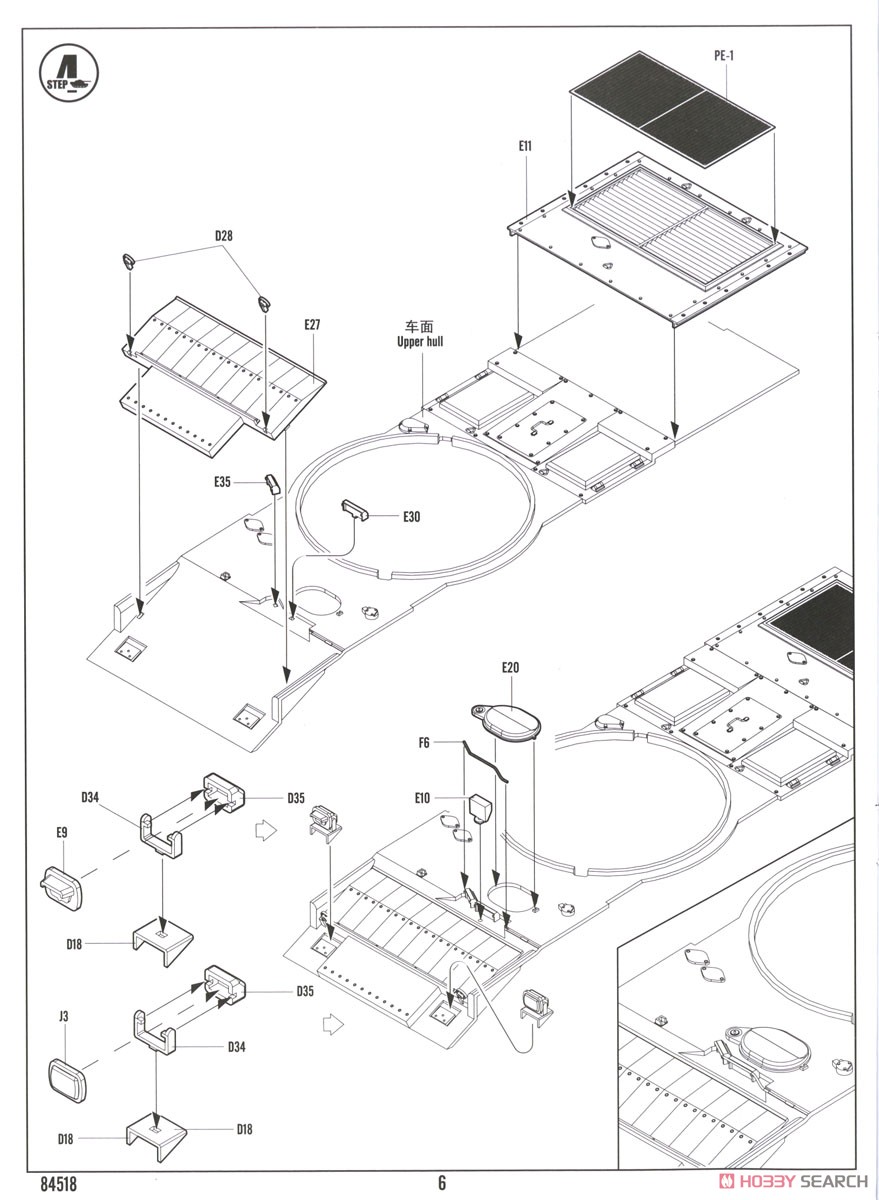 4
STEP

PE-1

E11

D28

E27

车面
Upper hull

E35

E30

E20

F6

E10

D34

D35

E9

D18

D35

J3

D34

D18

D18

84518

6

HOBBY SEARCH