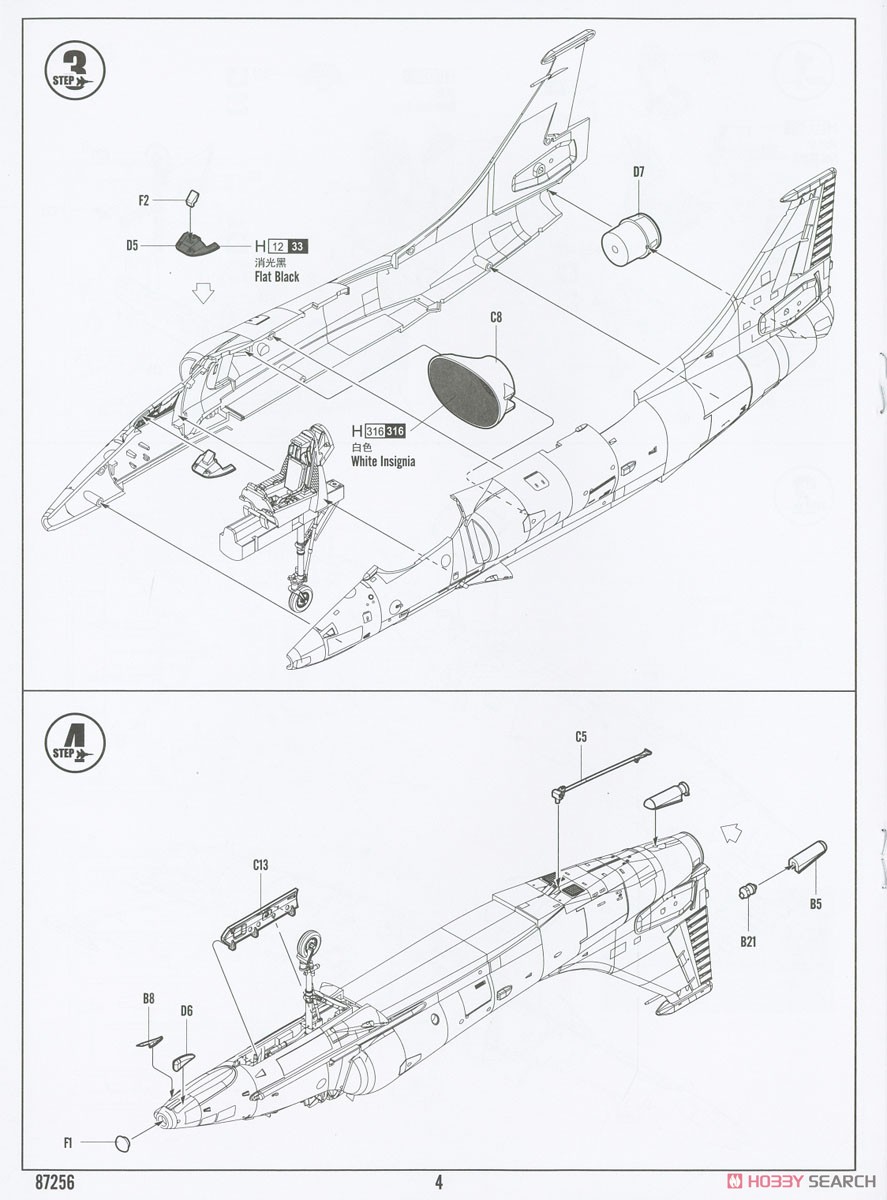 3 STEP

F2

D5

H 12 33
消光黑
Flat Black

D7

C8

H 316 316
白色
White Insignia

4 STEP

C5

C13

B5

B21

B8

D6

F1

87256

4

HOBBY SEARCH