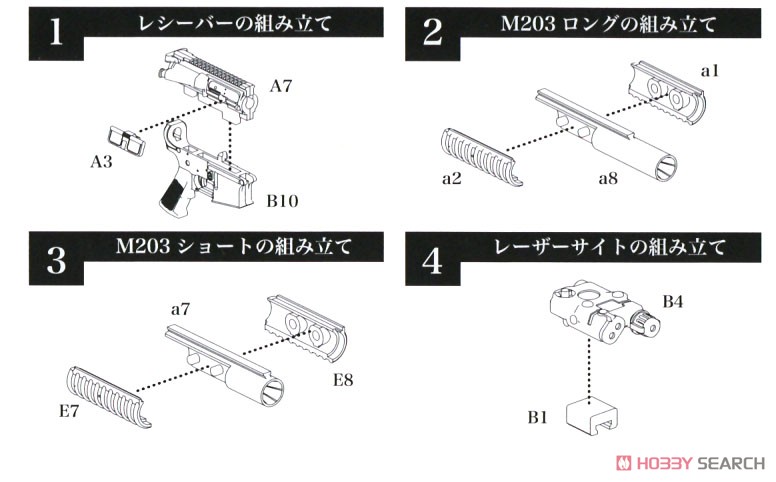 1 レシーバーの組み立て

A7

A3

B10

2 M203 ロングの組み立て

a1

a2

a8

3 M203 ショートの組み立て

a7

E8

E7

4 レーザーサイトの組み立て

B4

B1

HOBBY SEARCH