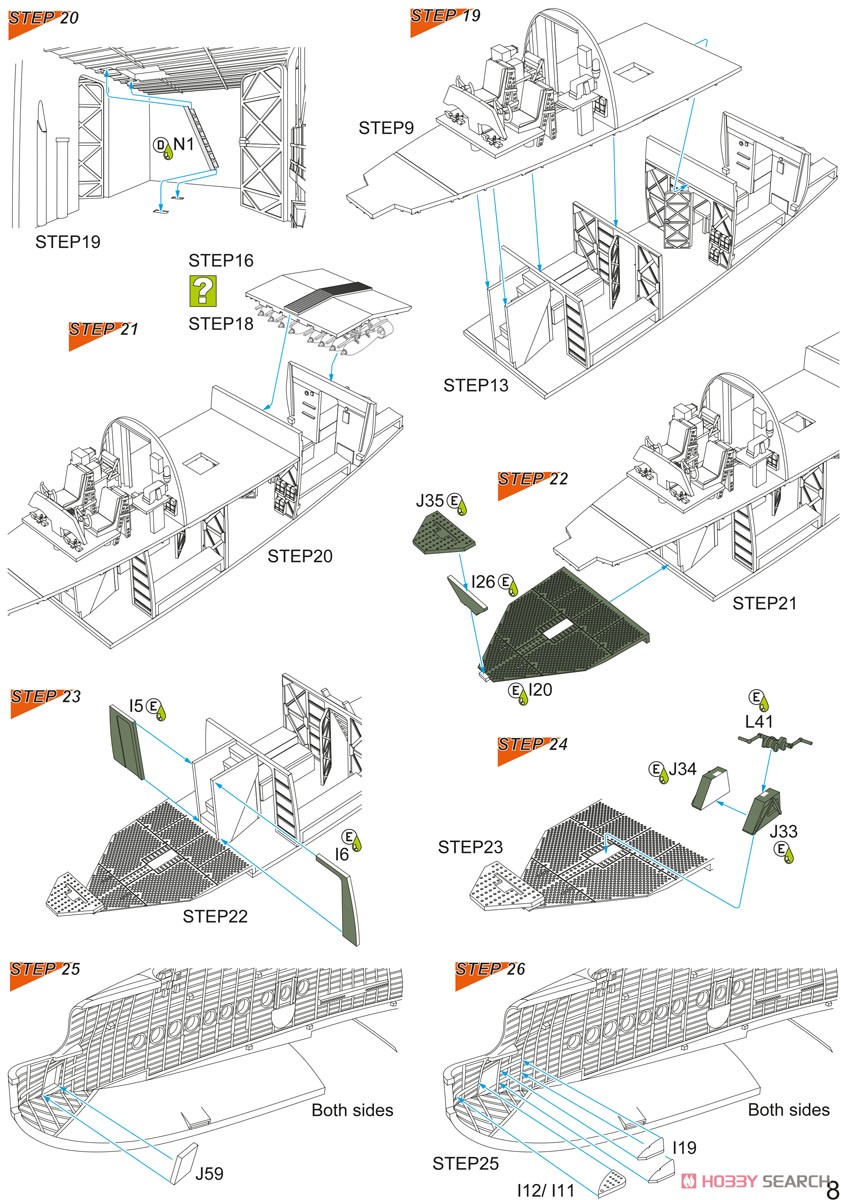 STEP 20

D N1

STEP19

STEP 19

STEP9

STEP13

STEP16

?

STEP18

STEP 21

STEP20

STEP 22

J35 E

I26 E

E I20

STEP21

STEP 23

I5 E

E I6

STEP22

STEP 24

E L41

E J34

J33 E

STEP23

STEP 25

Both sides

J59

STEP 26

Both sides

I19

STEP25

I12/ I11

HOBBY SEARCH

8