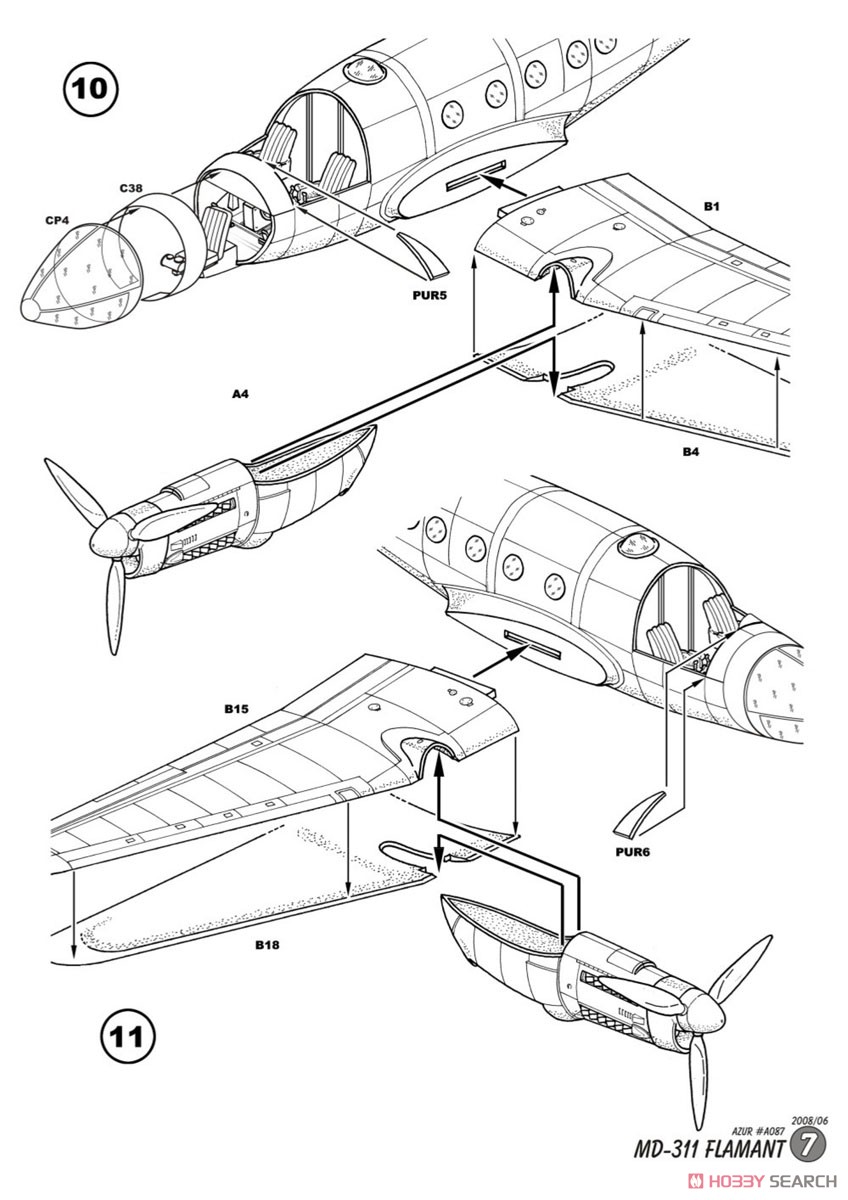 10

C38

CP4

PUR5

B1

A4

B4

B15

PUR6

B18

11

2008/06

AZUR #A087

MD-311 FLAMANT 7

HOBBY SEARCH