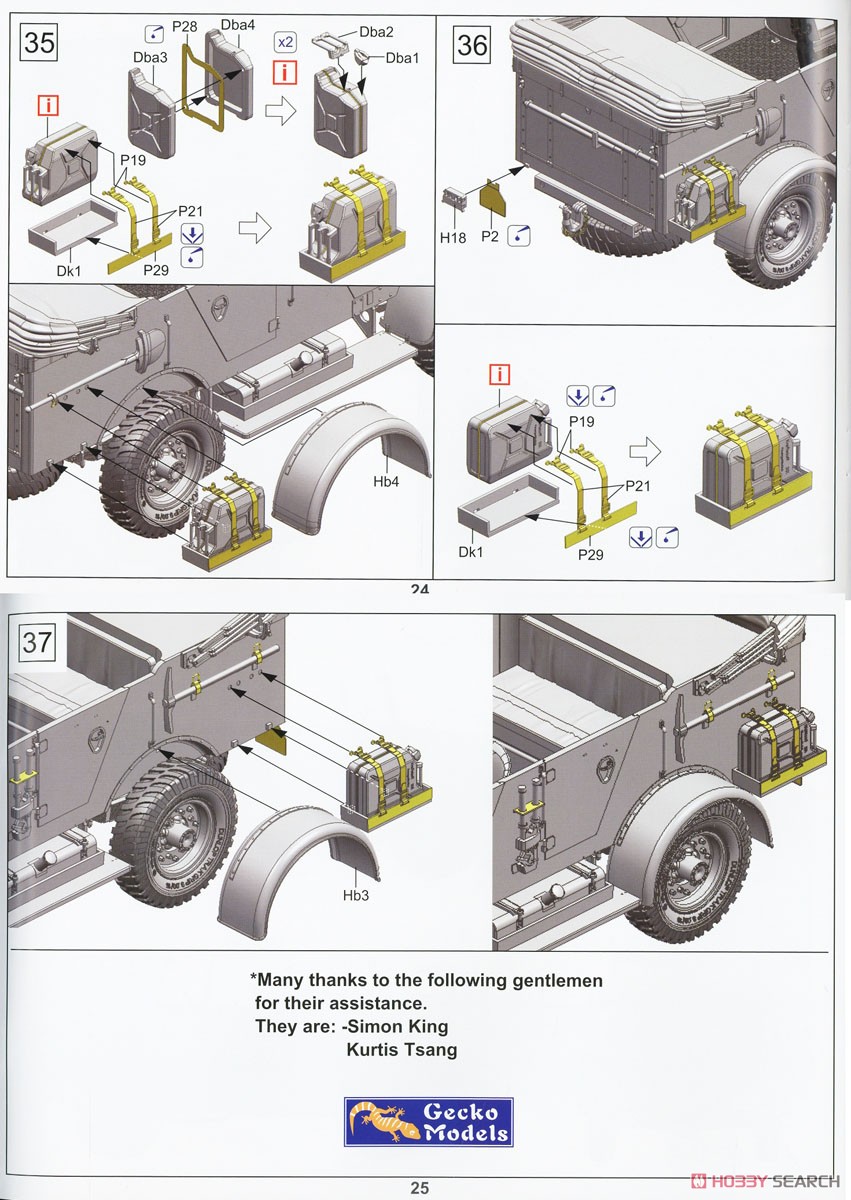 35

P28 Dba4 Dba3

x2 i Dba2 Dba1

i

P19

P21

Dk1 P29

36

H18 P2

Hb4

i

P19

P21

Dk1 P29

24

37

Hb3

*Many thanks to the following gentlemen for their assistance.
They are: -Simon King
Kurtis Tsang

Gecko Models

25

HOBBY SEARCH