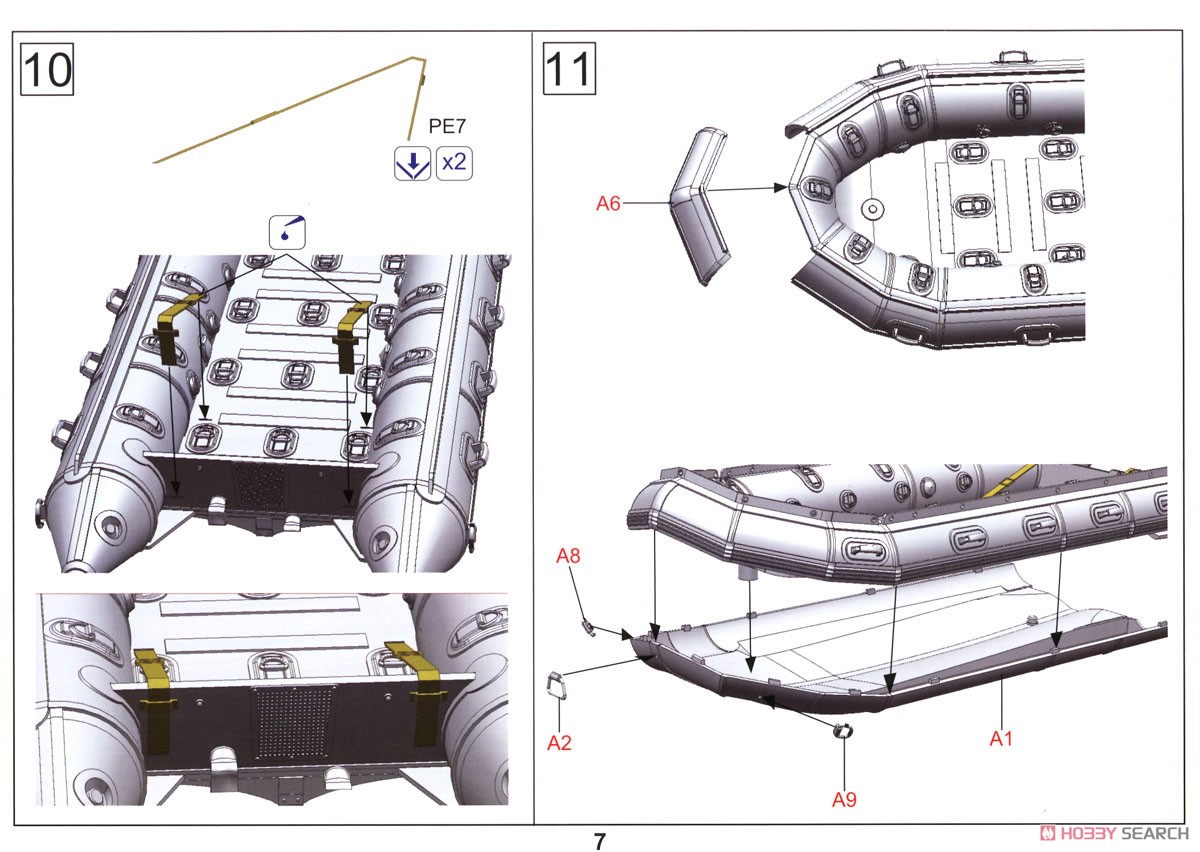 10

PE7

x2

11

A6

A8

A2

A9

A1

7

HOBBY SEARCH