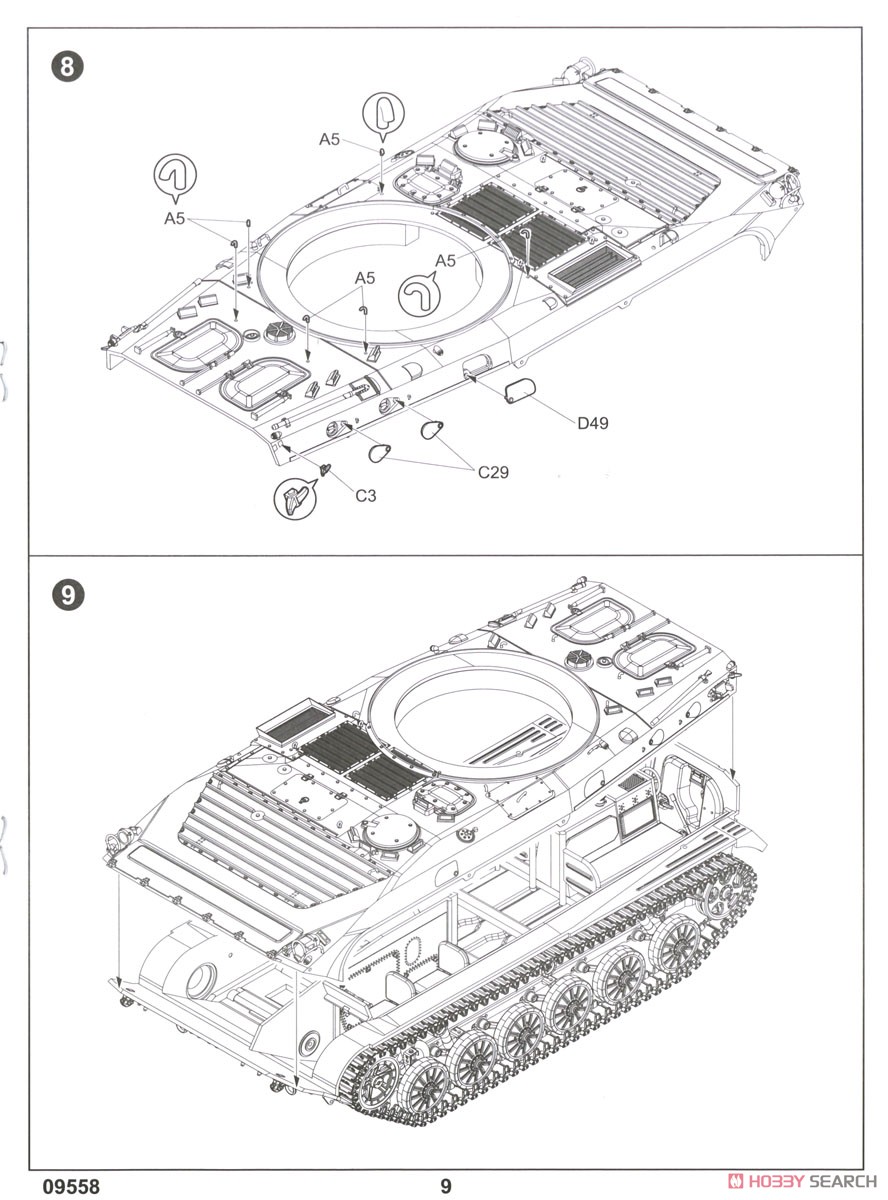 8

A5

A5

A5

A5

D49

C29

C3

9

09558

9

HOBBY SEARCH