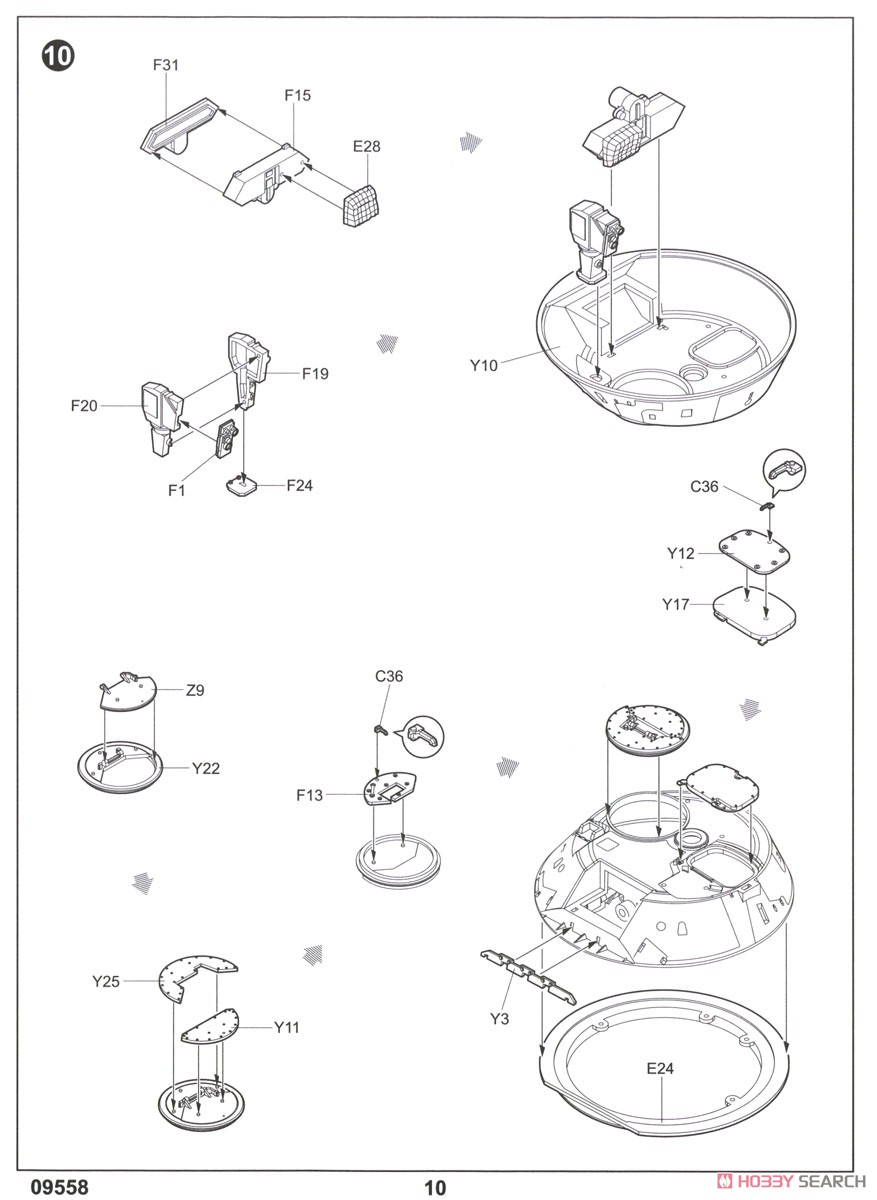 10

F31
F15
E28
Y10
F19
F20
F1
F24
C36
Y12
Y17
Z9
Y22
C36
F13
Y25
Y11
Y3
E24

09558
10
HOBBY SEARCH