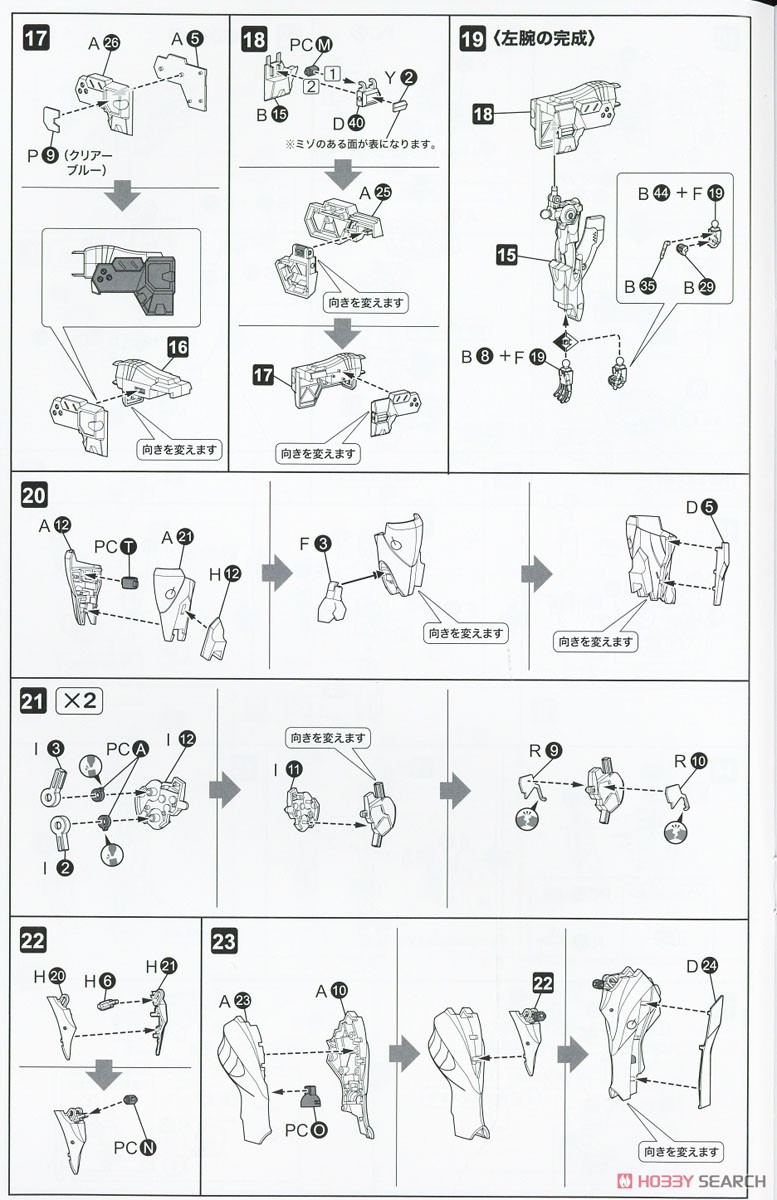 17
A 26
A 5
P 9 (クリアーブルー)
16
向きを変えます

18
PC M
1
2
Y 2
B 15
D 40
※ミゾのある面が表になります。
A 25
向きを変えます
17
向きを変えます

19 〈左腕の完成〉
18
15
B 44 + F 19
B 35
B 29
B 8 + F 19

20
A 12
PC T
A 21
H 12
F 3
向きを変えます
D 5
向きを変えます

21 ×2
I 3
PC A
I 12
I 2
向きを変えます
I 11
R 9
R 10

22
H 20
H 6
H 21
PC N

23
A 23
A 10
PC O
22
D 24
向きを変えます

HOBBY SEARCH