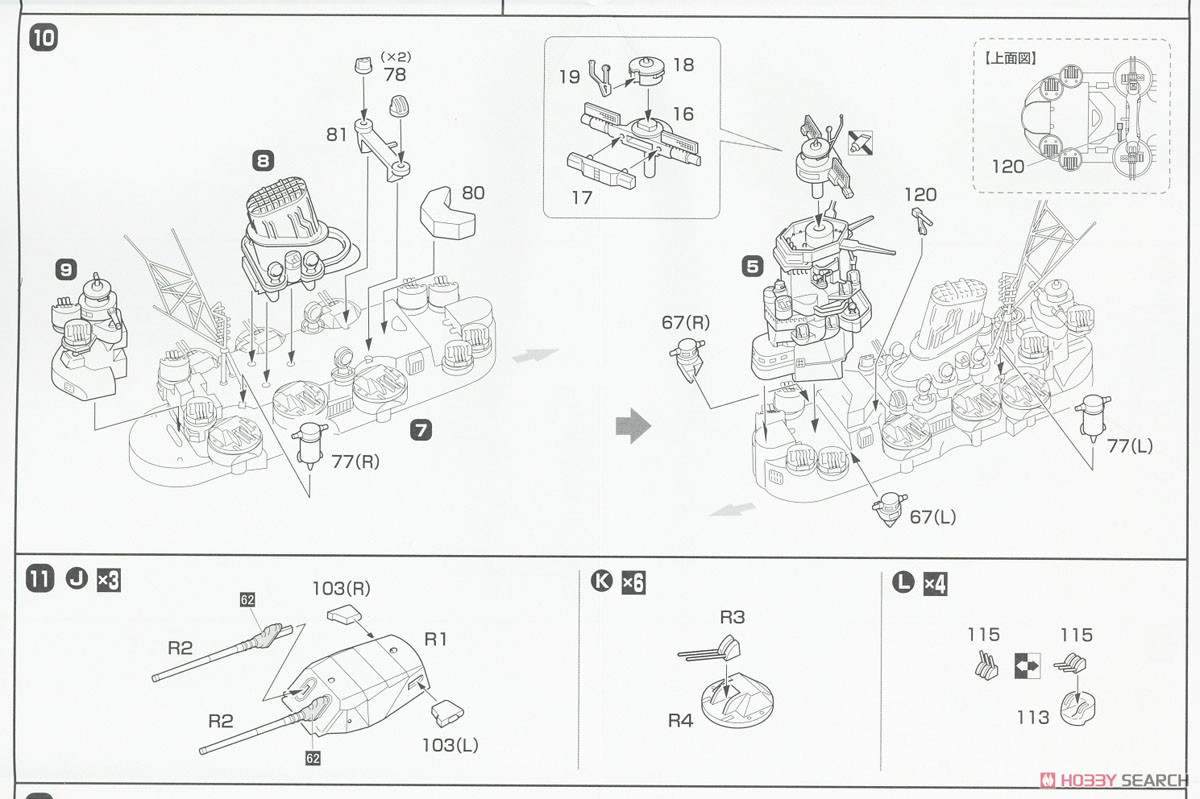 10

(×2)
78

81

8

80

9

7

77(R)

19
18
16
17

【上面図】

120

120

5

67(R)

77(L)

67(L)

11 J ×3

62

103(R)

R1

R2

R2

62

103(L)

K ×6

R3

R4

L ×4

115

115

113

HOBBY SEARCH