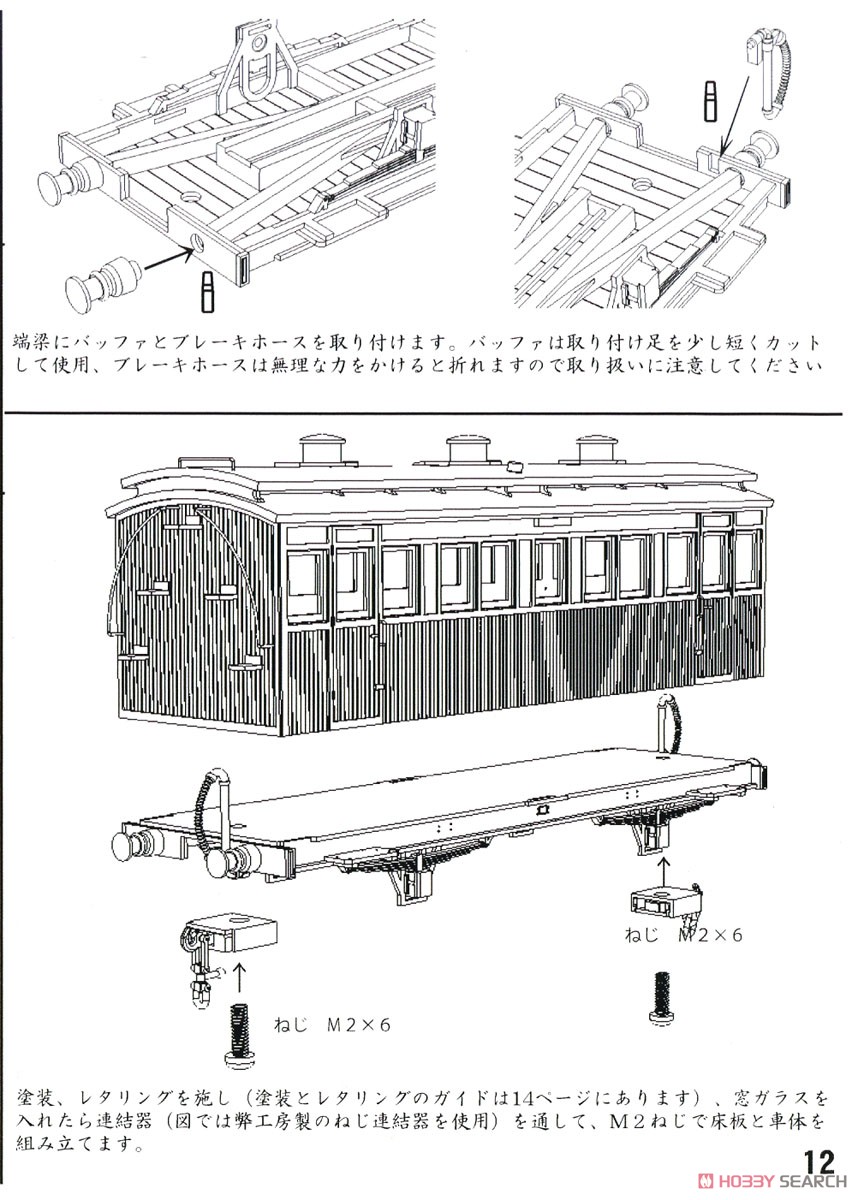 端梁にバッファとブレーキホースを取り付けます。バッファは取り付け足を少し短くカットして使用、ブレーキホースは無理な力をかけると折れますので取り扱いに注意してください

ねじ　M２×６

ねじ　M２×６

塗装、レタリングを施し（塗装とレタリングのガイドは14ページにあります）、窓ガラスを入れたら連結器（図では弊工房製のねじ連結器を使用）を通して、M２ねじで床板と車体を組み立てます。

12

HOBBY SEARCH