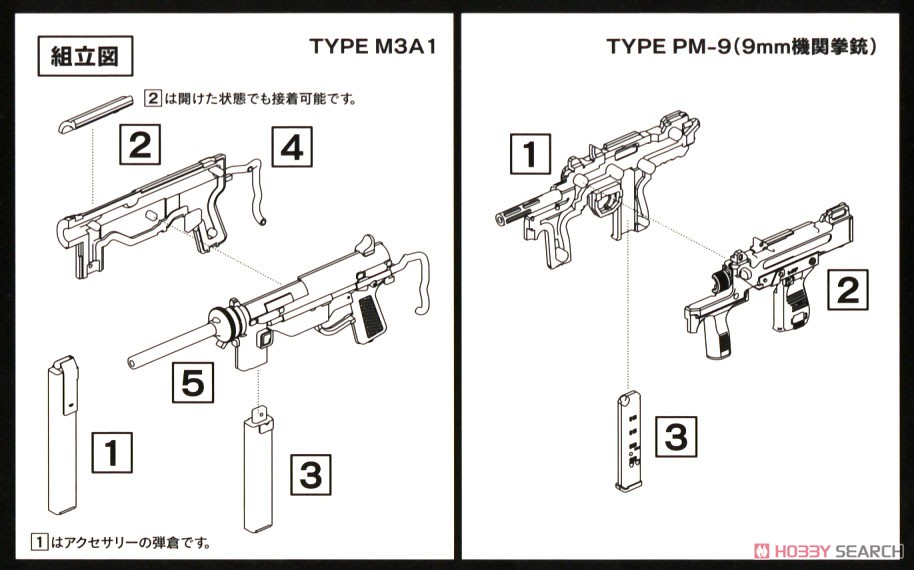 組立図

TYPE M3A1

2 は開けた状態でも接着可能です。

2

4

5

1

3

1 はアクセサリーの弾倉です。

TYPE PM-9(9mm機関拳銃)

1

2

3

HOBBY SEARCH