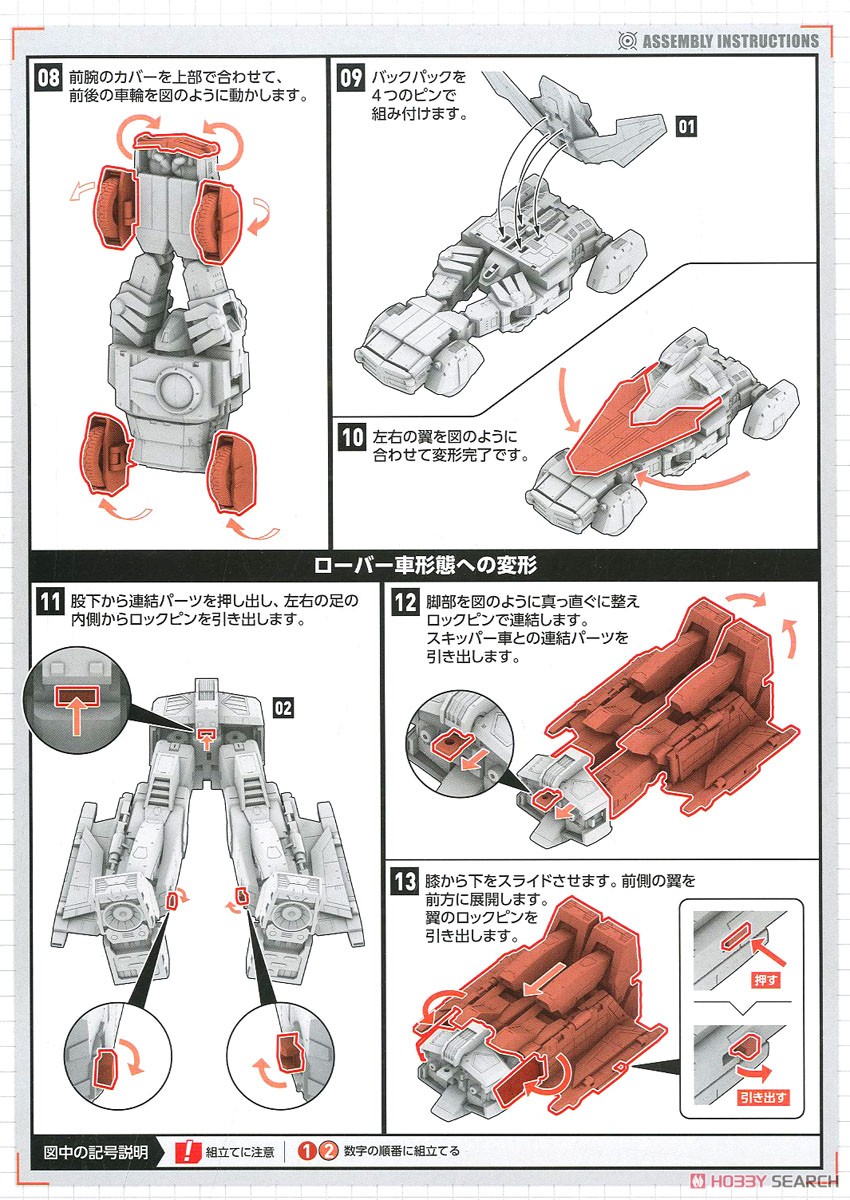 ASSEMBLY INSTRUCTIONS

08 前腕のカバーを上部で合わせて、前後の車輪を図のように動かします。

09 バックパックを4つのピンで組み付けます。

01

10 左右の翼を図のように合わせて変形完了です。

ローバー車形態への変形

11 股下から連結パーツを押し出し、左右の足の内側からロックピンを引き出します。

02

12 脚部を図のように真っ直ぐに整えロックピンで連結します。スキッパー車との連結パーツを引き出します。

13 膝から下をスライドさせます。前側の翼を前方に展開します。翼のロックピンを引き出します。

押す

引き出す

図中の記号説明 ! 組立てに注意 1 2 数字の順番に組立てる

HOBBY SEARCH