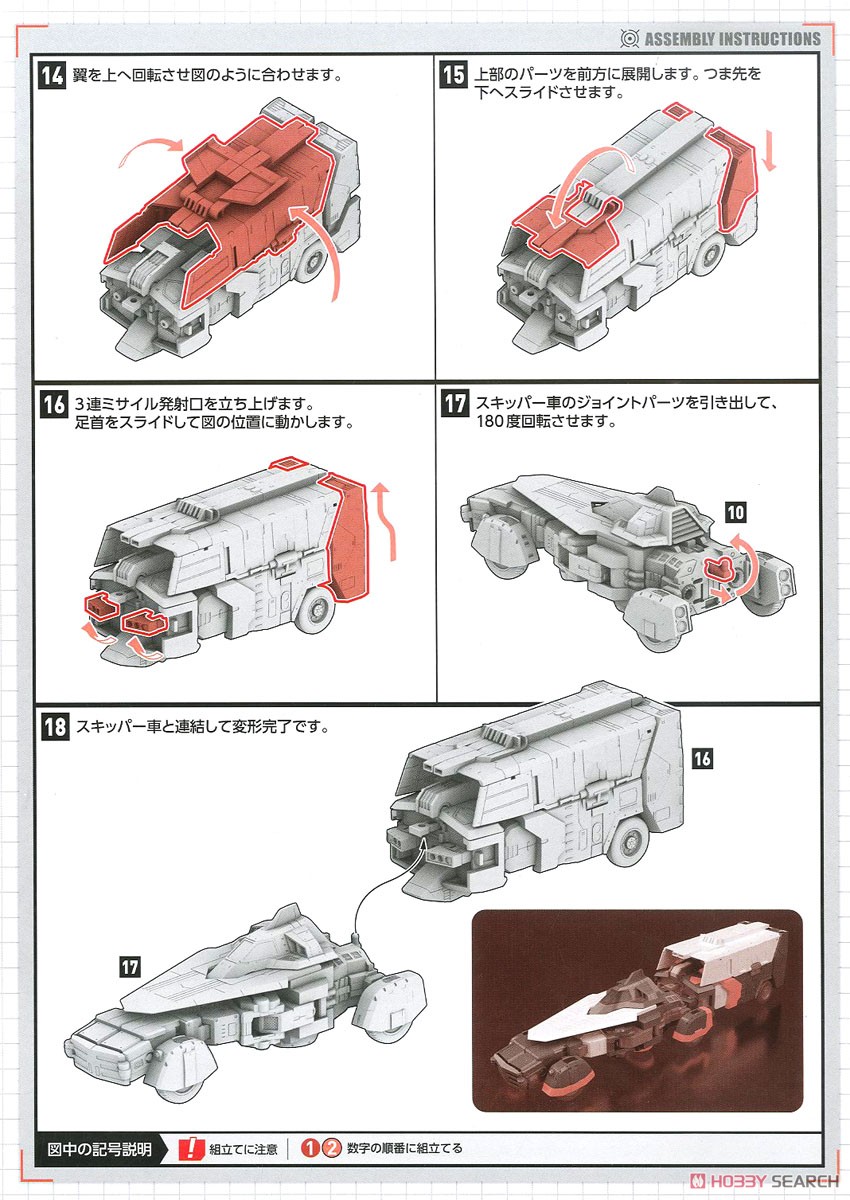 ASSEMBLY INSTRUCTIONS

14 翼を上へ回転させ図のように合わせます。

15 上部のパーツを前方に展開します。つま先を下へスライドさせます。

16 3連ミサイル発射口を立ち上げます。足首をスライドして図の位置に動かします。

17 スキッパー車のジョイントパーツを引き出して、180度回転させます。

10

18 スキッパー車と連結して変形完了です。

16

17

図中の記号説明 ! 組立てに注意 1 2 数字の順番に組立てる

HOBBY SEARCH