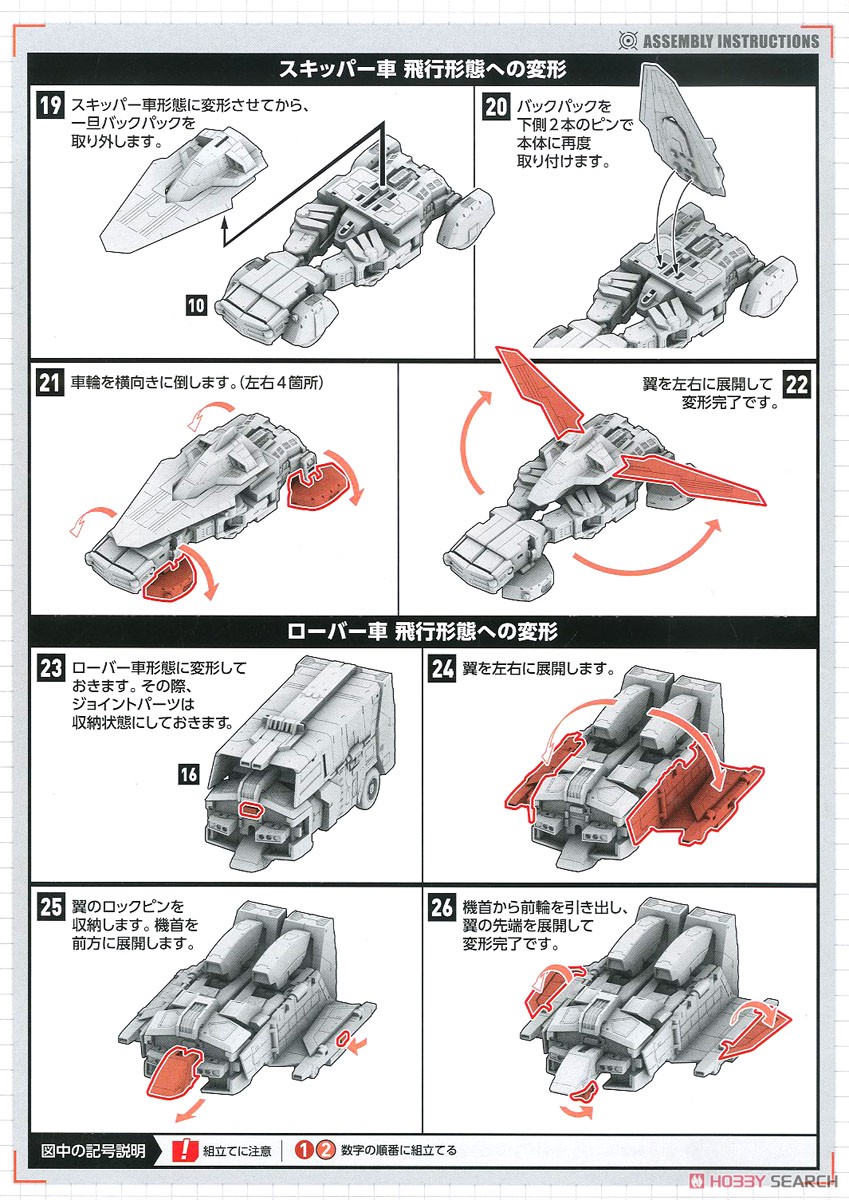 ASSEMBLY INSTRUCTIONS

スキッパー車 飛行形態への変形

19 スキッパー車形態に変形させてから、一旦バックパックを取り外します。

10

20 バックパックを下側２本のピンで本体に再度取り付けます。

21 車輪を横向きに倒します。(左右４箇所)

22 翼を左右に展開して変形完了です。

ローバー車 飛行形態への変形

23 ローバー車形態に変形しておきます。その際、ジョイントパーツは収納状態にしておきます。

16

24 翼を左右に展開します。

25 翼のロックピンを収納します。機首を前方に展開します。

26 機首から前輪を引き出し、翼の先端を展開して変形完了です。

図中の記号説明 ! 組立てに注意 1 2 数字の順番に組立てる

HOBBY SEARCH