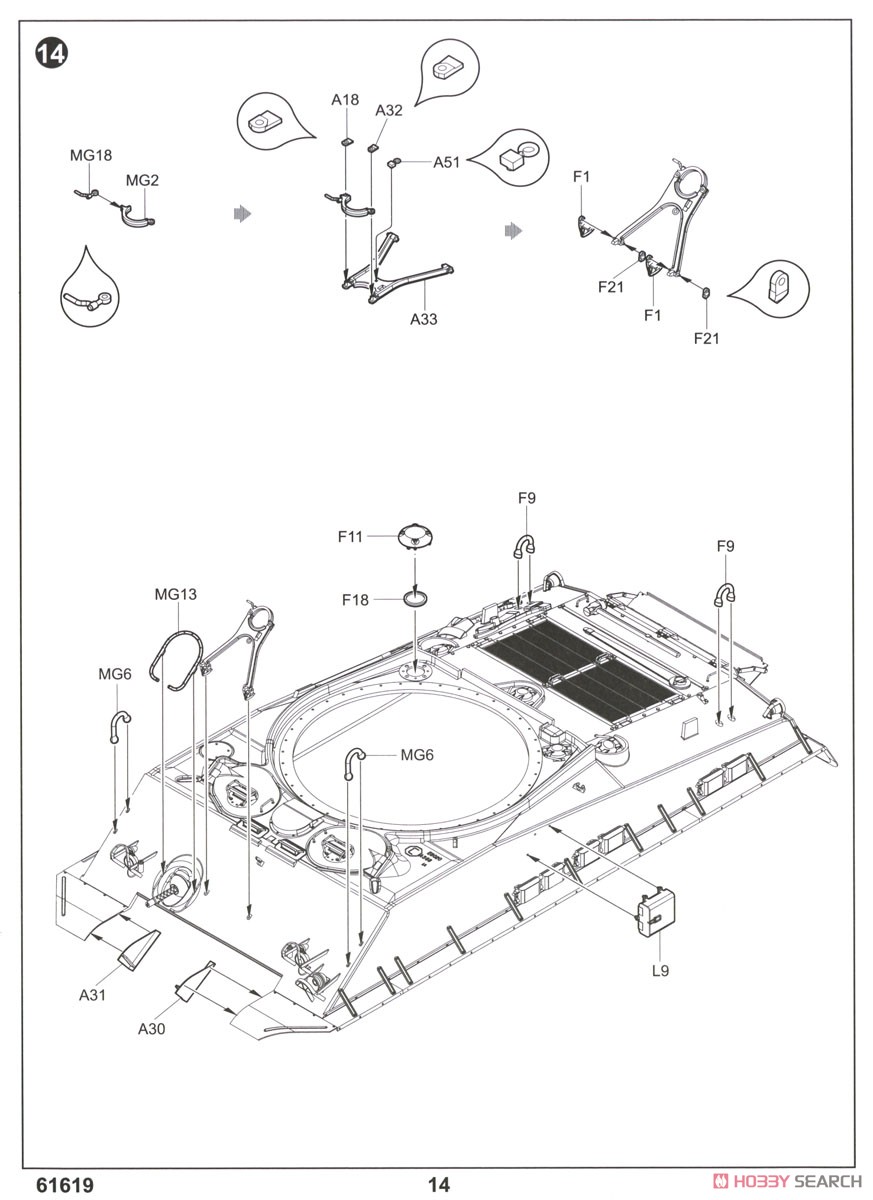 14

MG18
MG2

A18
A32
A51
A33

F1
F21
F1
F21

F11
F18
F9
F9
MG13
MG6
MG6
L9
A31
A30

61619
14
HOBBY SEARCH