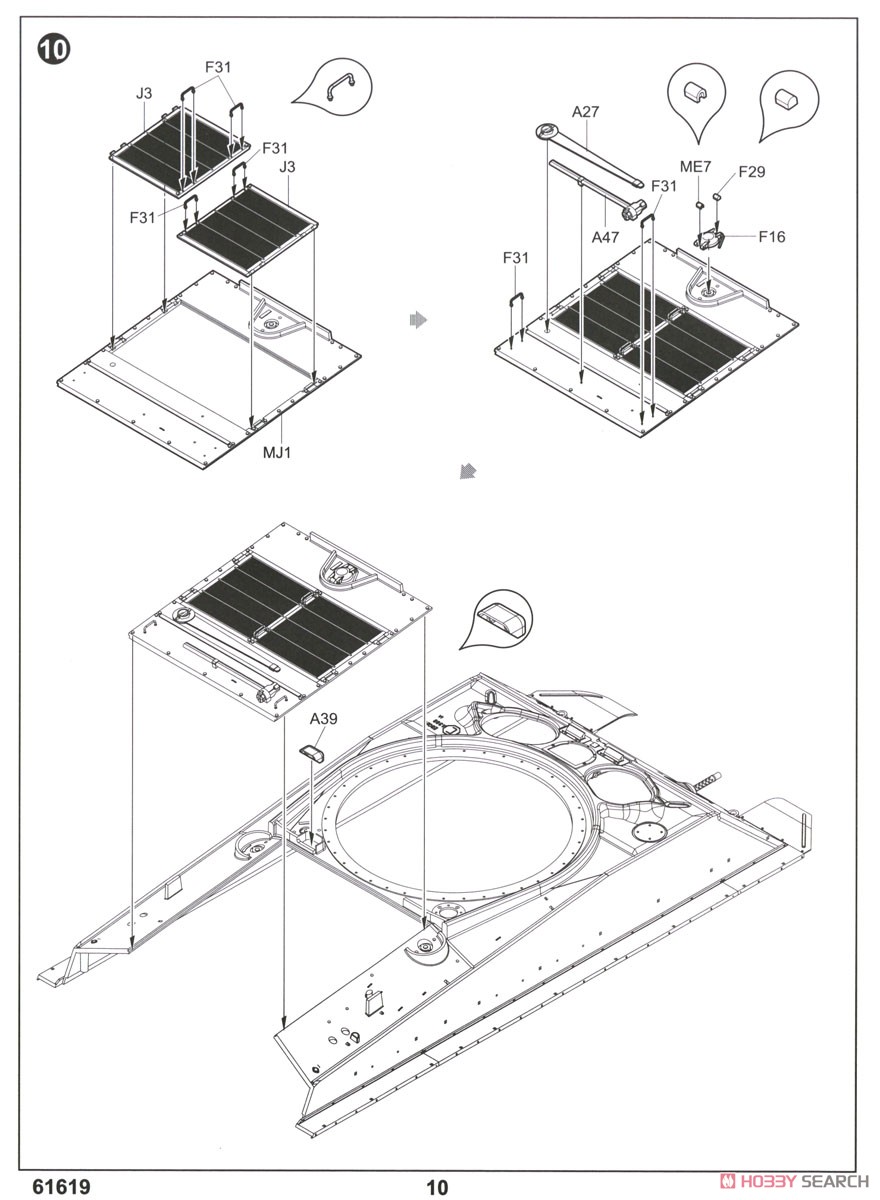 10

F31
J3
F31
J3
F31
MJ1

A27
ME7
F29
F31
A47
F16
F31

A39

61619
10
HOBBY SEARCH