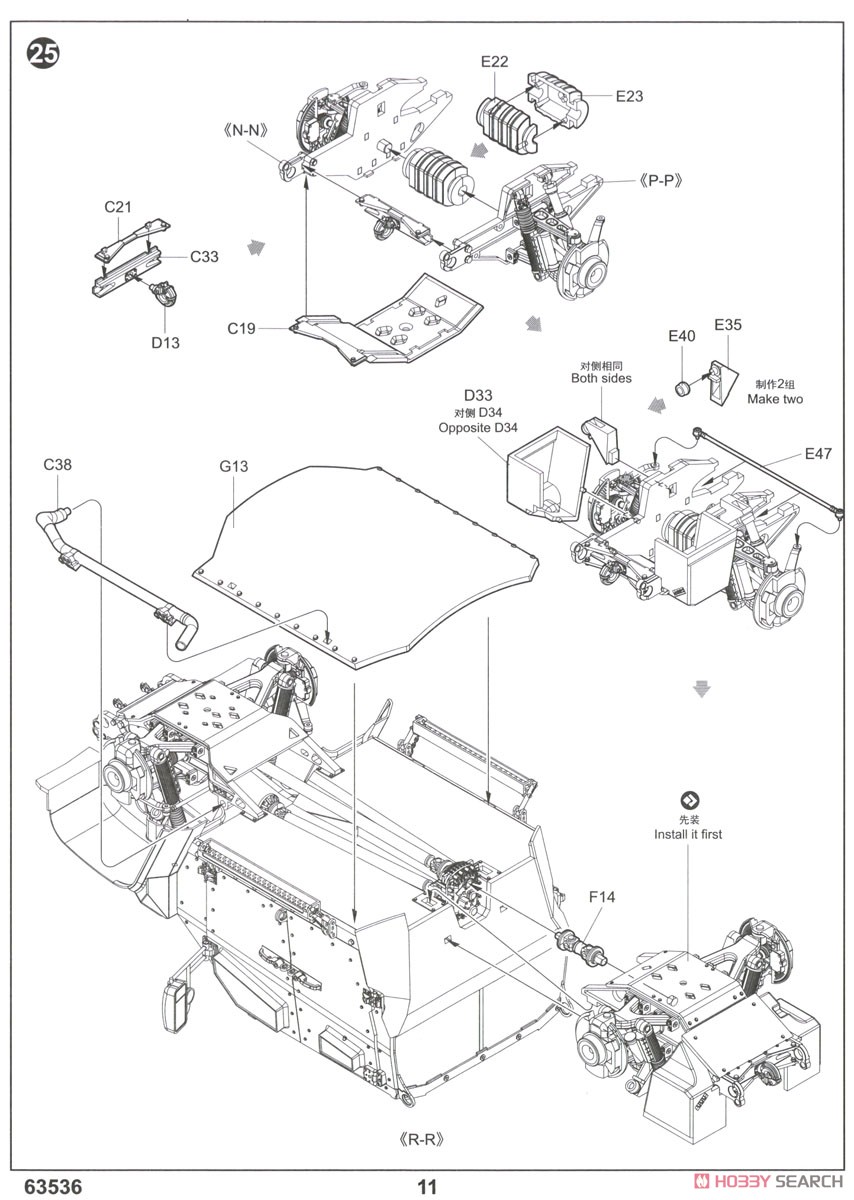 25

E22
E23
《N-N》
《P-P》
C21
C33
D13
C19
E40
E35
对侧相同
Both sides
制作2组
Make two
D33
对侧 D34
Opposite D34
E47
C38
G13
先装
Install it first
F14
《R-R》

63536
11
HOBBY SEARCH