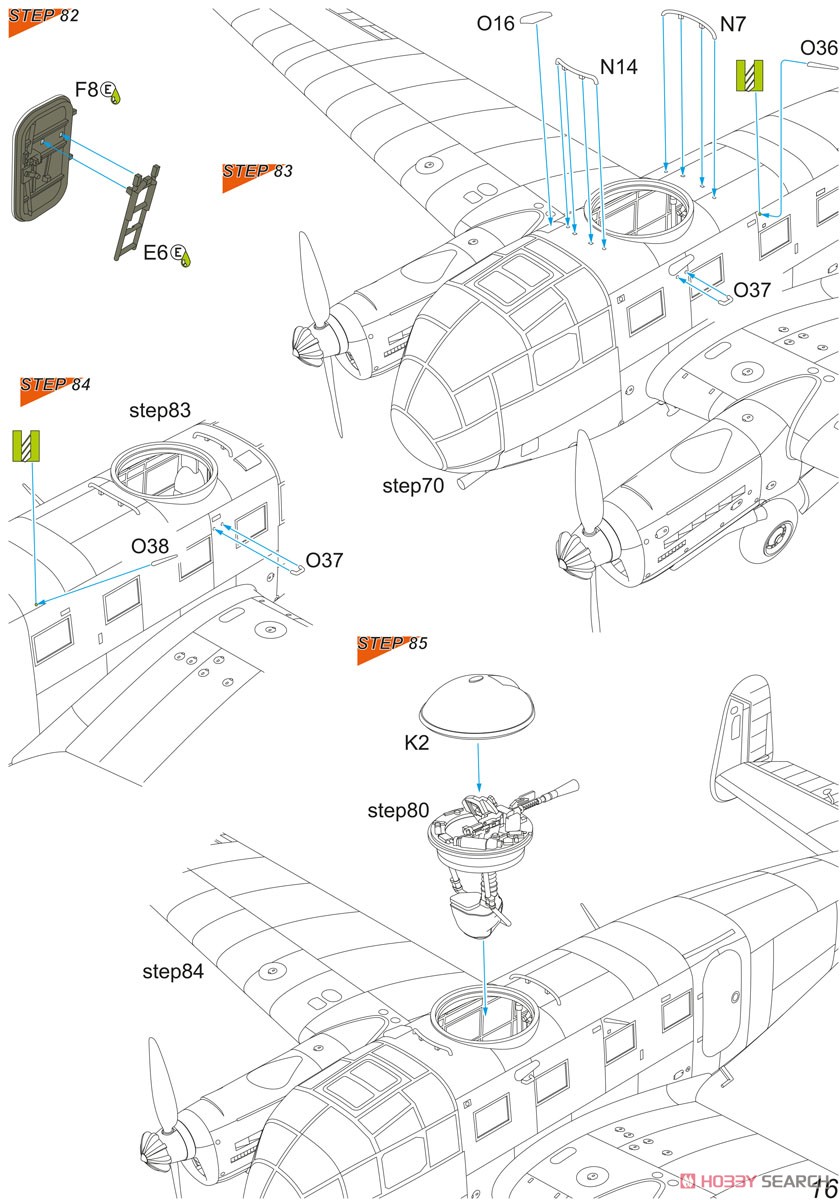 STEP 82

F8 E

E6 E

STEP 83

O16

N14

N7

O36

O37

step70

STEP 84

step83

O38

O37

STEP 85

K2

step80

step84

HOBBY SEARCH

16