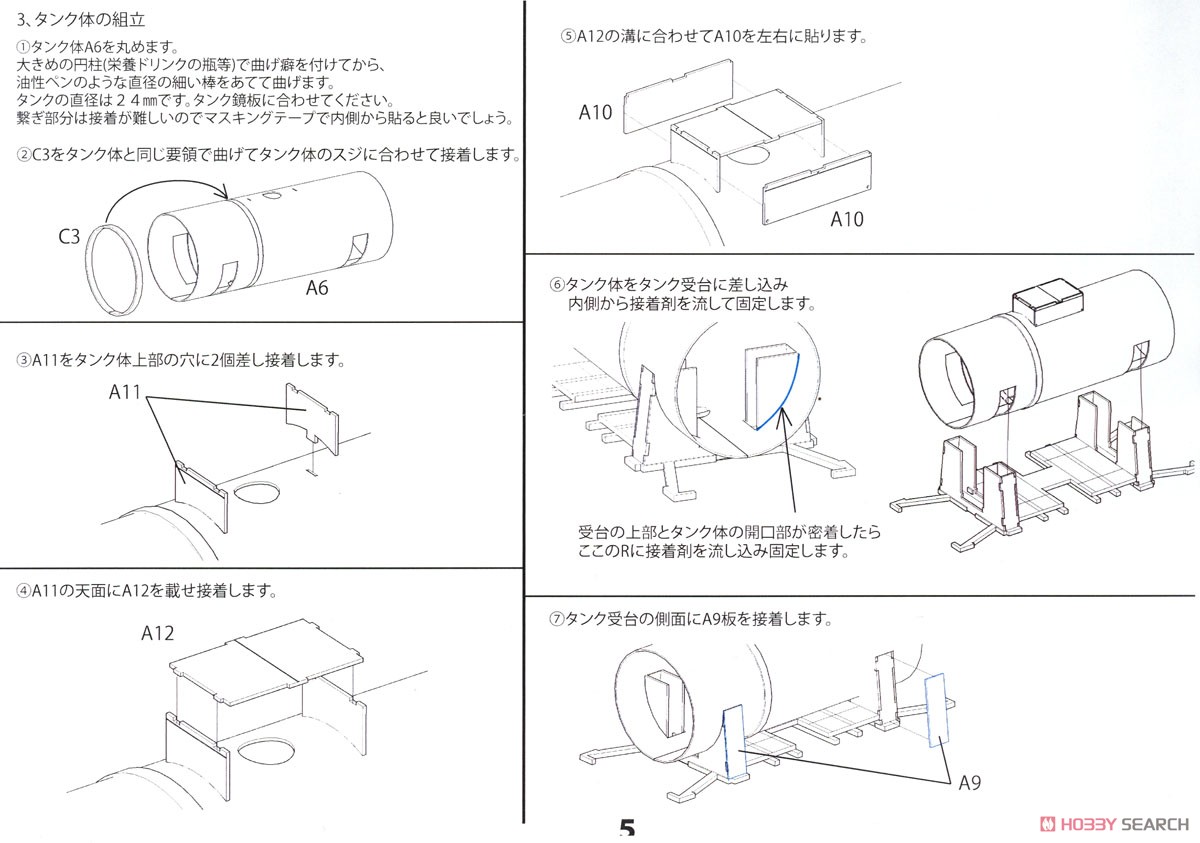 3、タンク体の組立

①タンク体A6を丸めます。
大きめの円柱(栄養ドリンクの瓶等)で曲げ癖を付けてから、
油性ペンのような直径の細い棒をあてて曲げます。
タンクの直径は２４㎜です。タンク鏡板に合わせてください。
繋ぎ部分は接着が難しいのでマスキングテープで内側から貼ると良いでしょう。

②C3をタンク体と同じ要領で曲げてタンク体のスジに合わせて接着します。

C3

A6

③A11をタンク体上部の穴に2個差し接着します。

A11

④A11の天面にA12を載せ接着します。

A12

⑤A12の溝に合わせてA10を左右に貼ります。

A10

A10

⑥タンク体をタンク受台に差し込み
内側から接着剤を流して固定します。

受台の上部とタンク体の開口部が密着したら
ここのRに接着剤を流し込み固定します。

⑦タンク受台の側面にA9板を接着します。

A9

5

HOBBY SEARCH