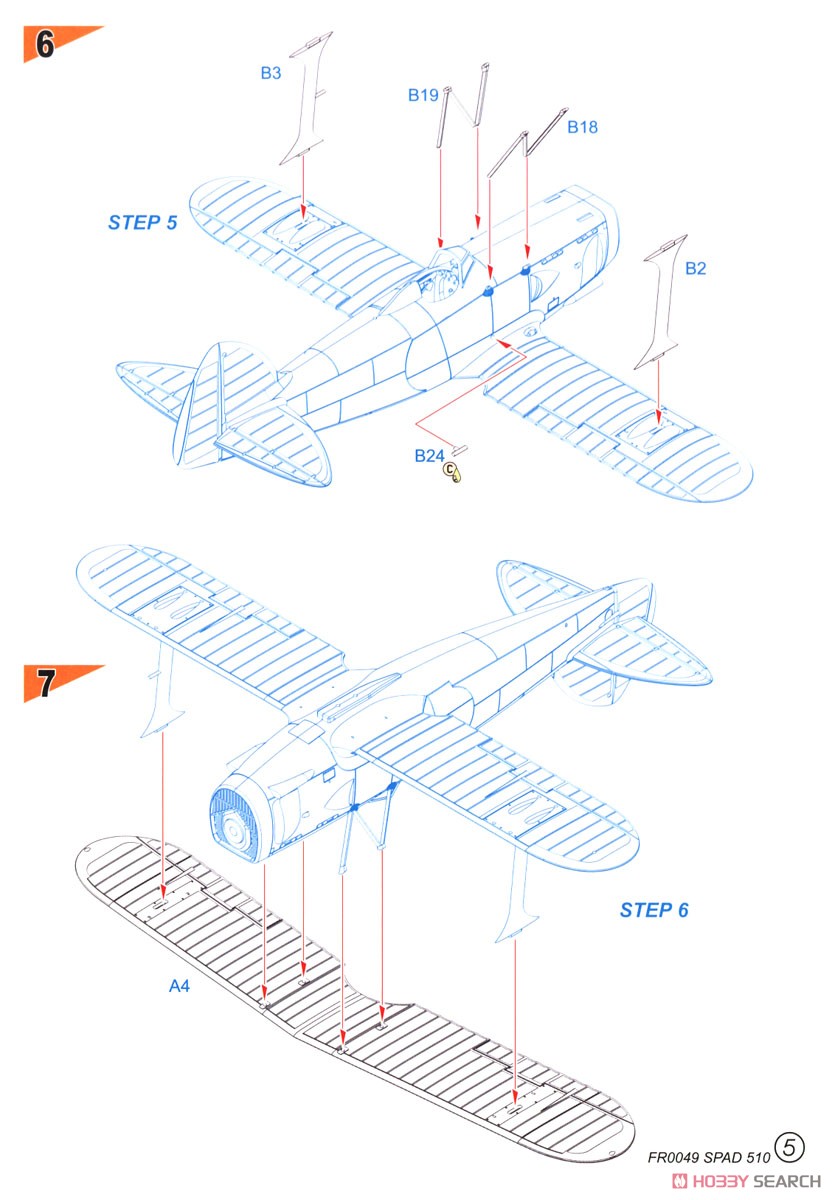 6

B3

B19

B18

STEP 5

B2

B24

C

7

STEP 6

A4

FR0049 SPAD 510 5

HOBBY SEARCH