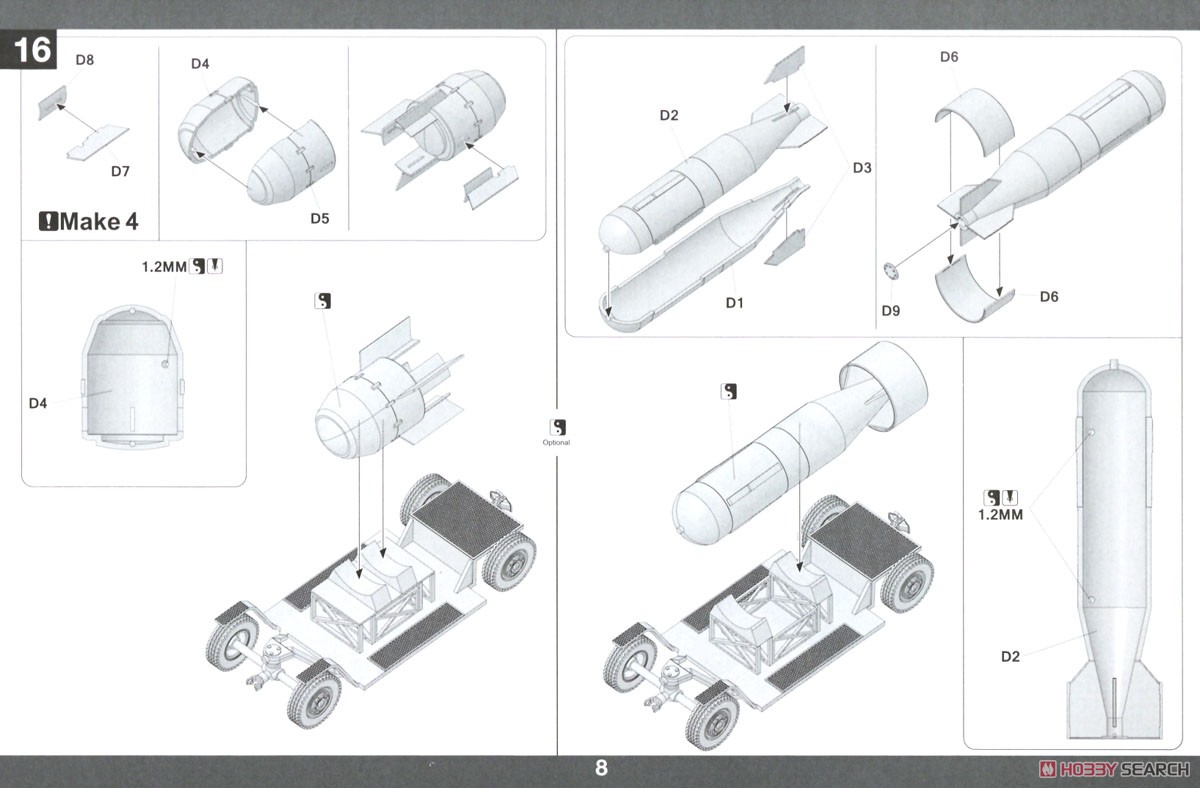 16

D8

D7

D4

D5

Make 4

1.2MM

D4

Optional

D2

D3

D1

D6

D9

D6

1.2MM

D2

8

HOBBY SEARCH