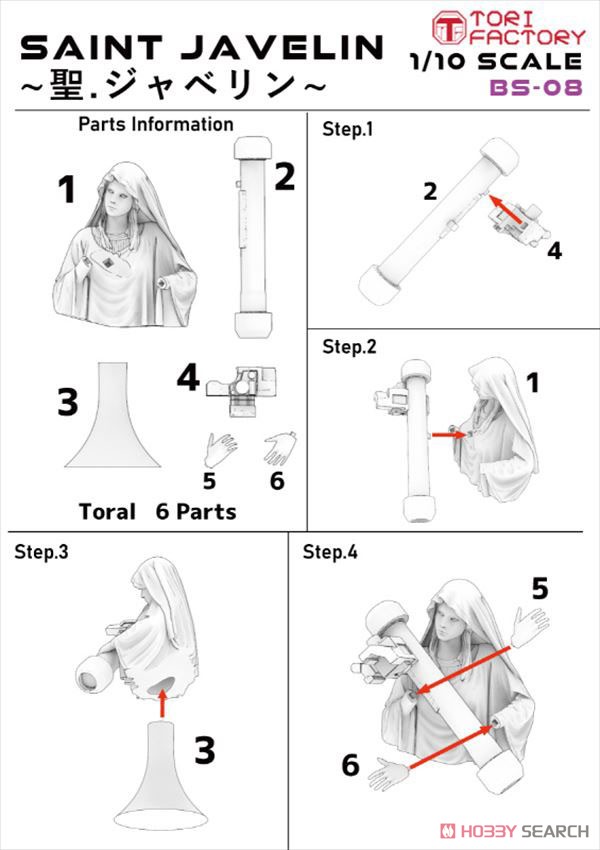 SAINT JAVELIN
~聖.ジャベリン~

TF TORI FACTORY
1/10 SCALE
BS-08

Parts Information

1

2

3

4

5

6

Toral 6 Parts

Step.1

2

4

Step.2

1

Step.3

3

Step.4

5

6

HOBBY SEARCH