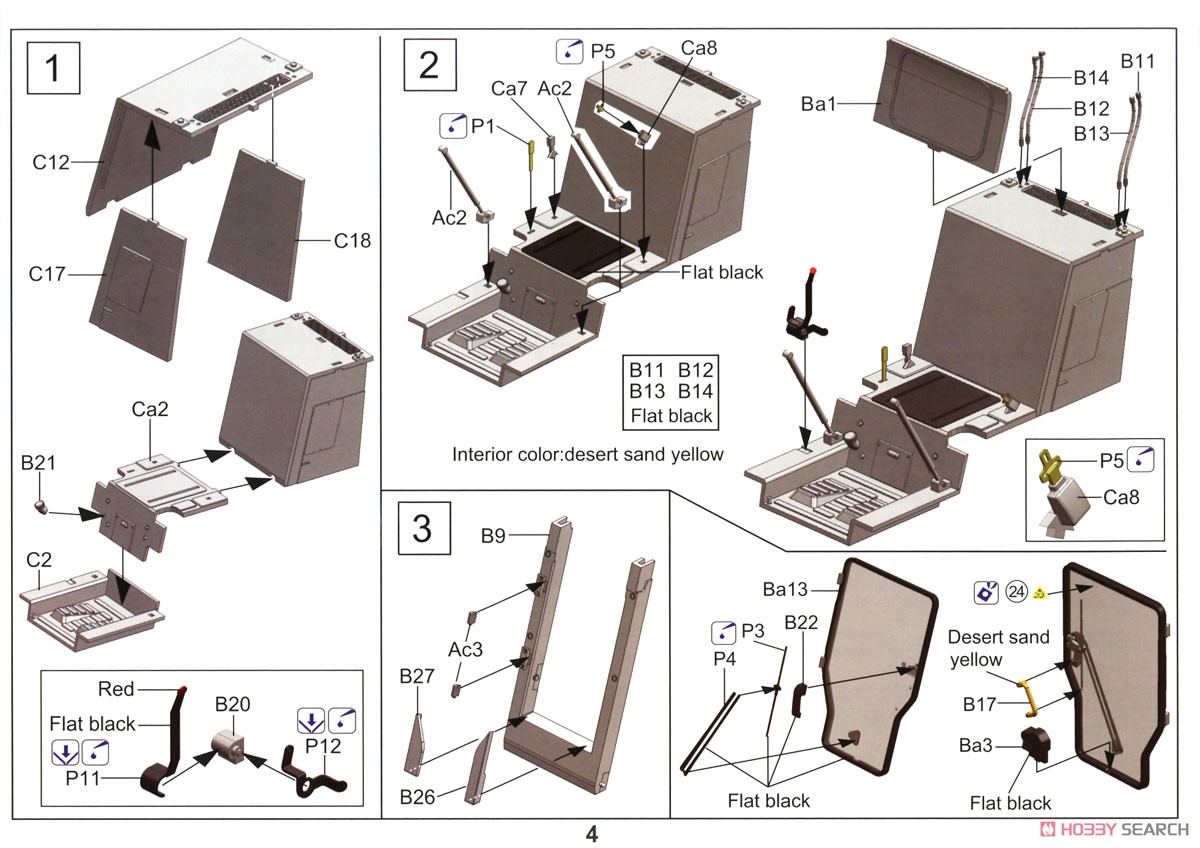 1

C12

C17

C18

Ca2

B21

C2

Red

Flat black

B20

P11

P12

2

P5

Ca8

Ca7

Ac2

P1

Ac2

Flat black

B11 B12
B13 B14
Flat black

Interior color:desert sand yellow

Ba1

B14

B11

B12

B13

P5

Ca8

3

B9

Ac3

B27

B26

Ba13

P3

B22

P4

Flat black

24

Desert sand yellow

B17

Ba3

Flat black

4

HOBBY SEARCH