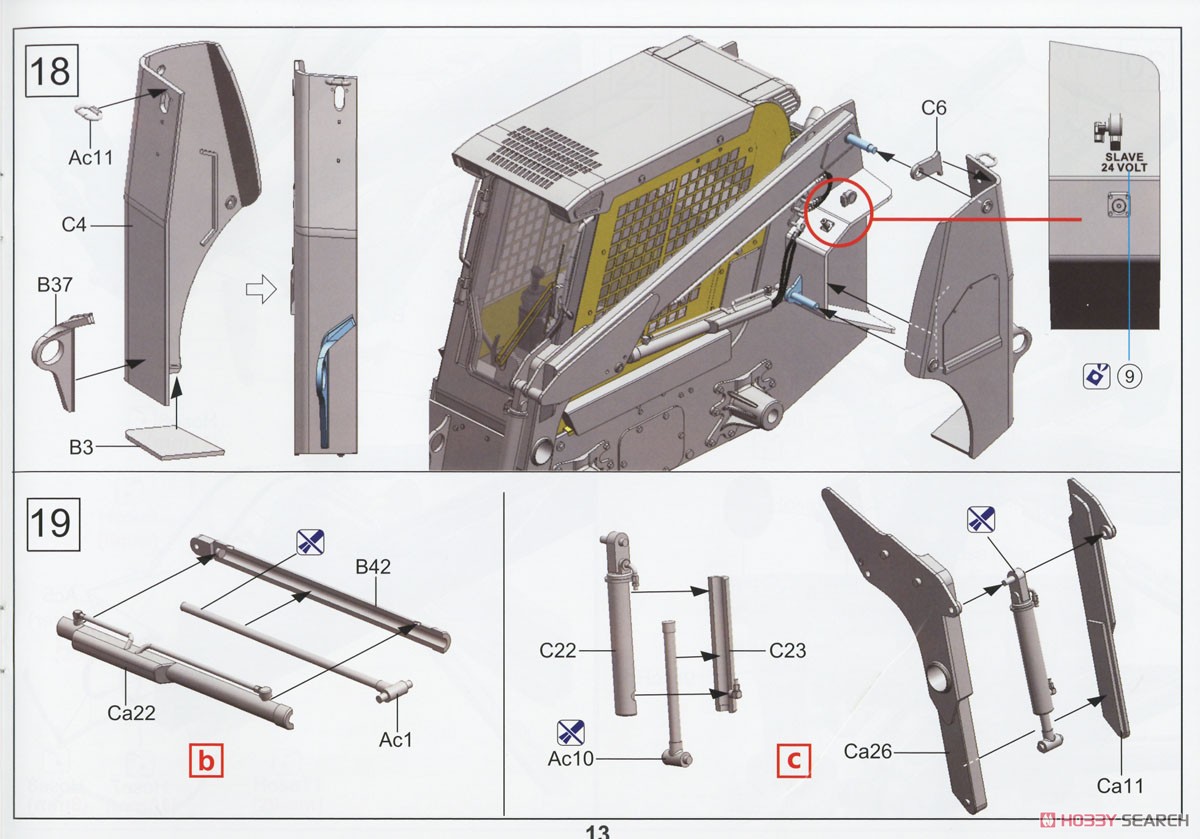 18

Ac11

C4

B37

B3

C6

SLAVE
24 VOLT

9

19

B42

Ca22

Ac1

b

C22

C23

Ac10

c

Ca26

Ca11

13

HOBBY SEARCH