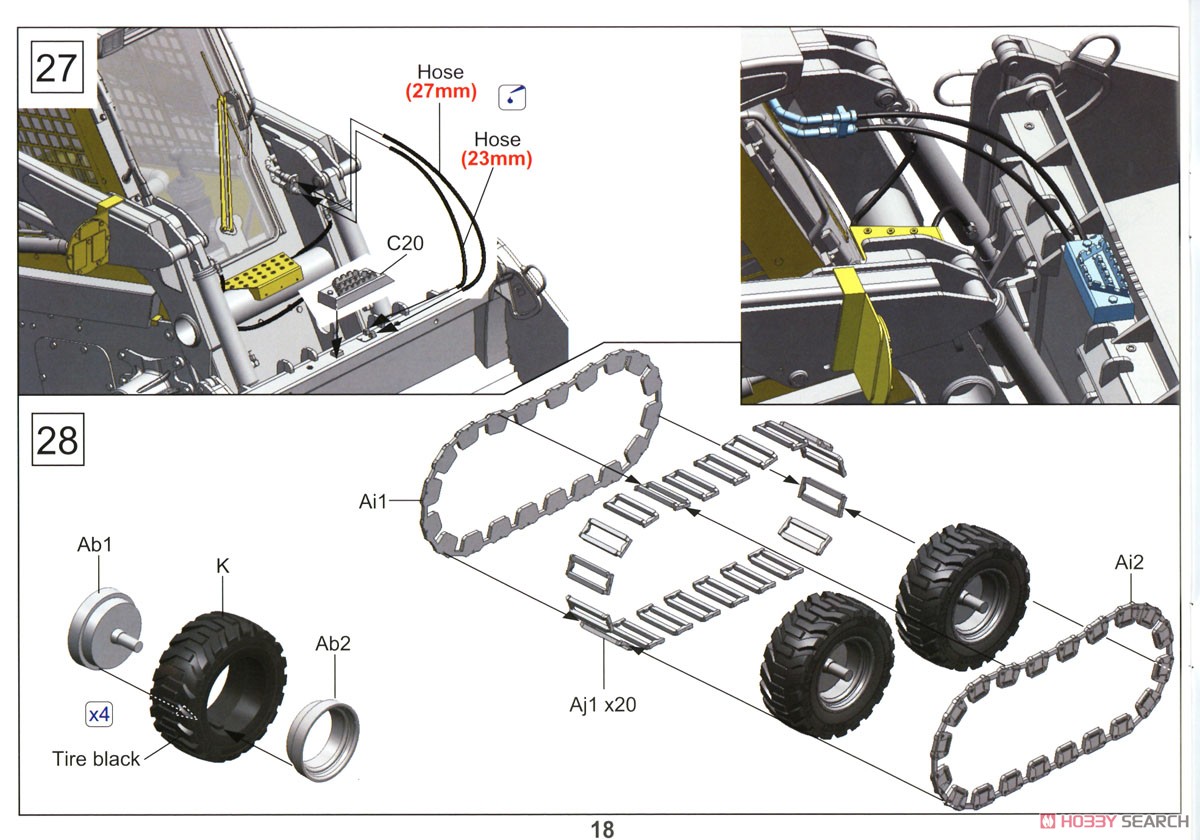 27

Hose
(27mm)

Hose
(23mm)

C20

28

Ai1

Ab1

K

Ab2

x4

Tire black

Aj1 x20

Ai2

18

HOBBY SEARCH