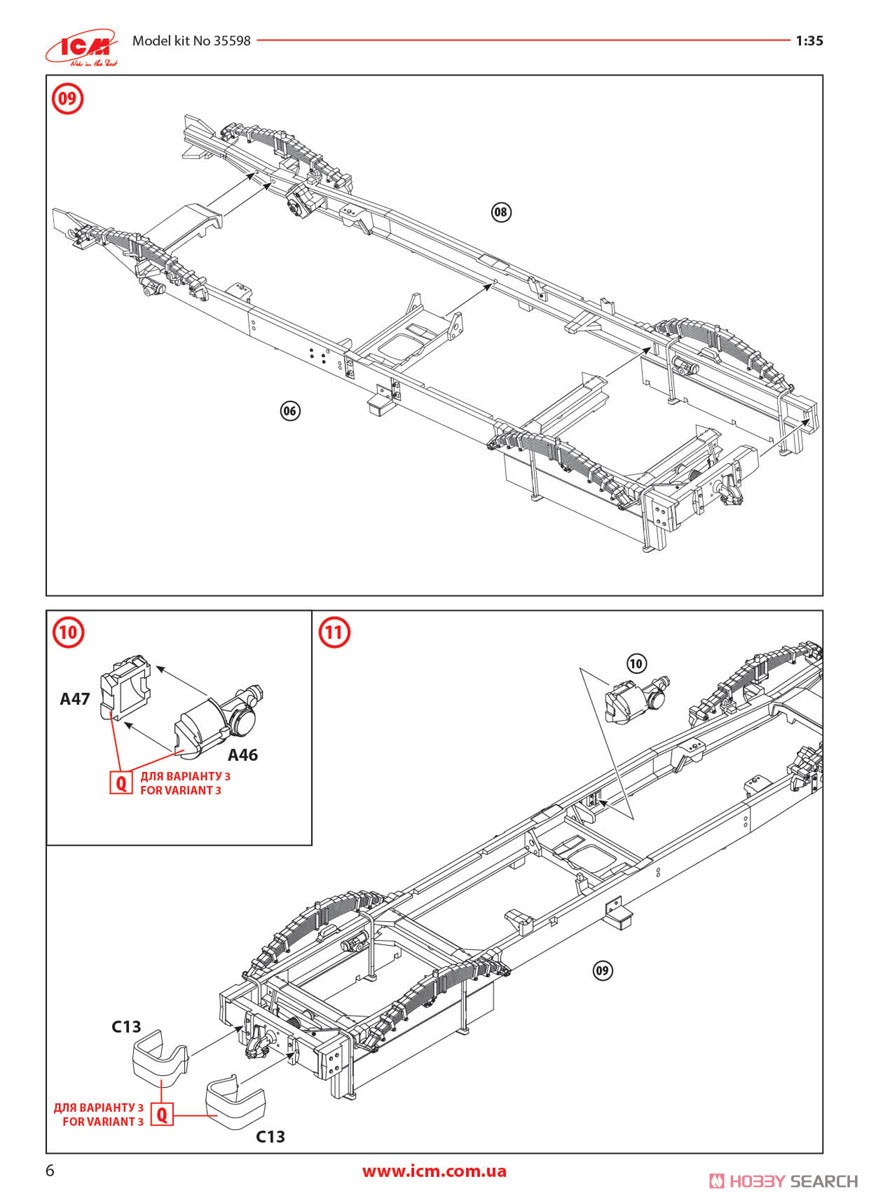 ICM
Model kit No 35598
1:35

09
08
06

10
A47
A46
Q ДЛЯ ВАРІАНТУ 3
FOR VARIANT 3

11
10
09
C13
ДЛЯ ВАРІАНТУ 3
FOR VARIANT 3
Q
C13

6
www.icm.com.ua
HOBBY SEARCH