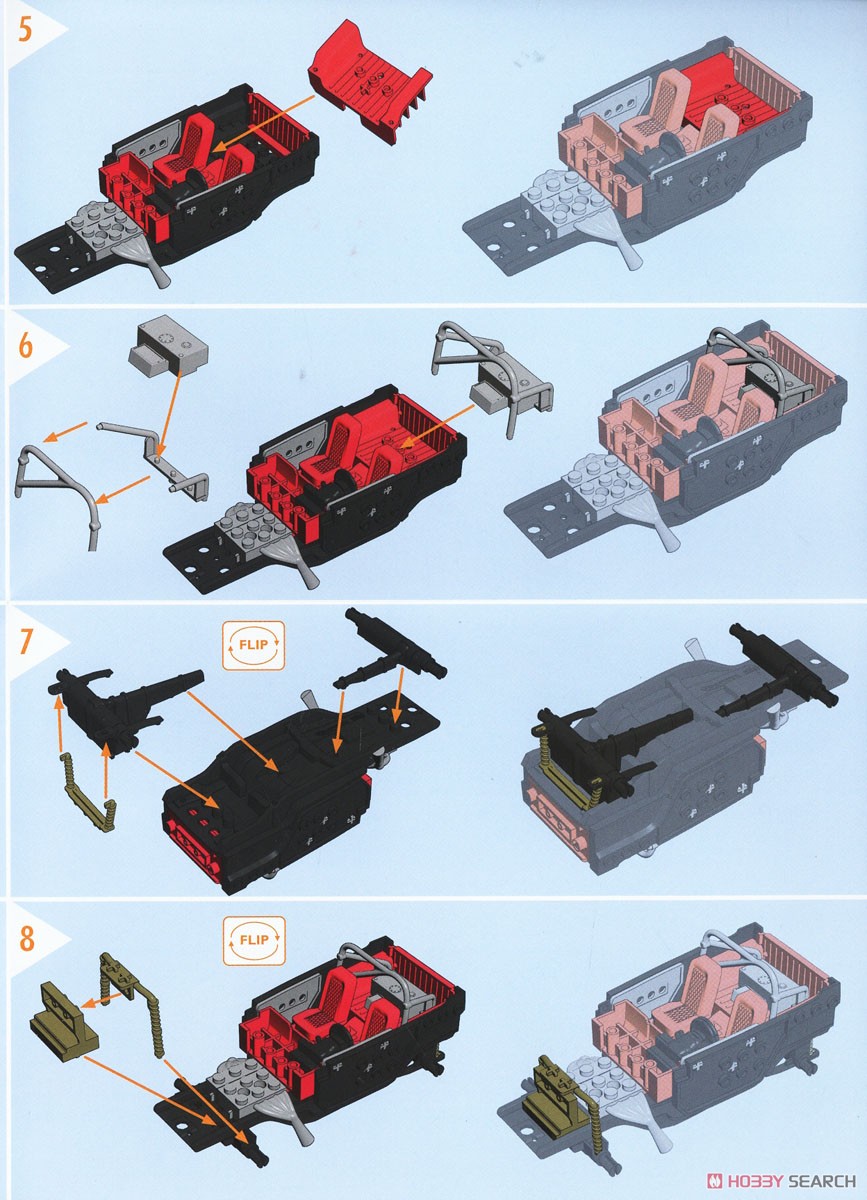 5

6

7

FLIP

8

FLIP

HOBBY SEARCH