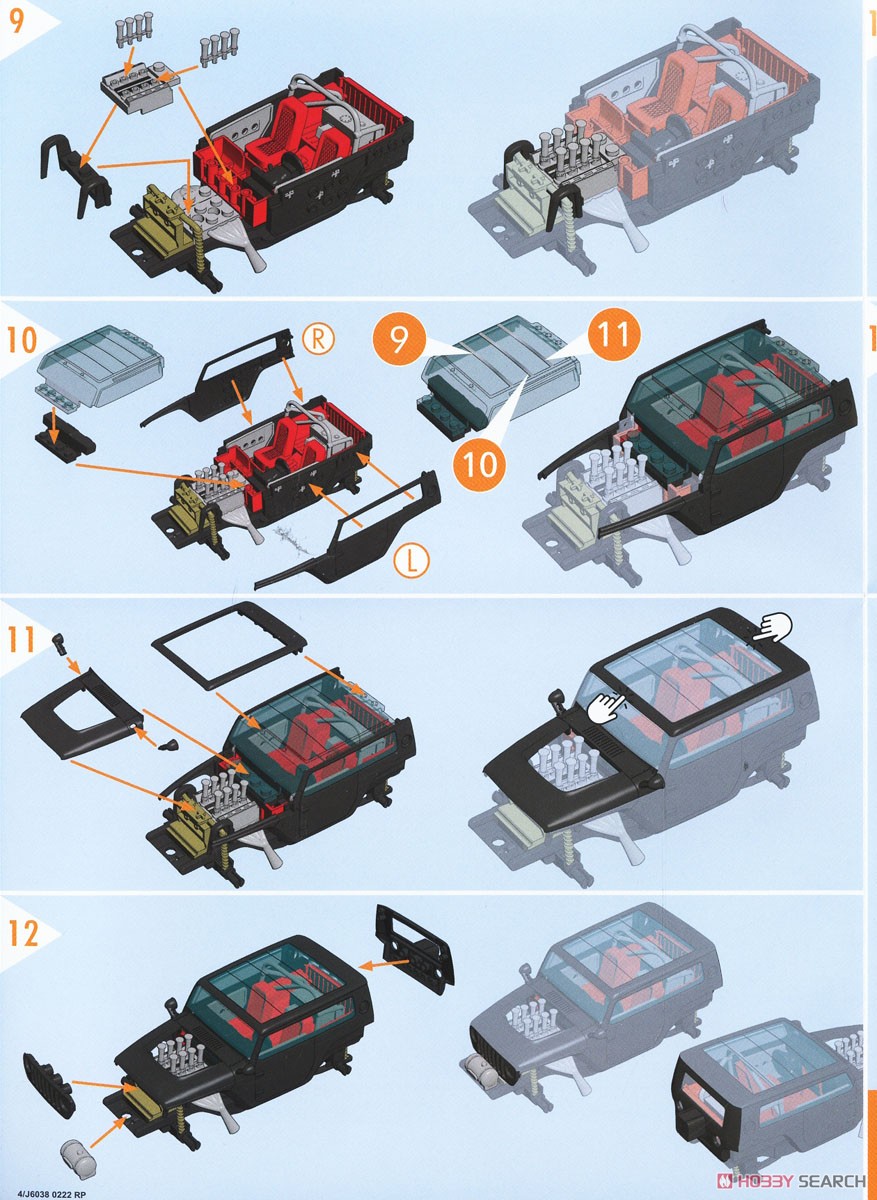 9

10

R

9

11

10

L

11

12

4/J6038 0222 RP

HOBBY SEARCH