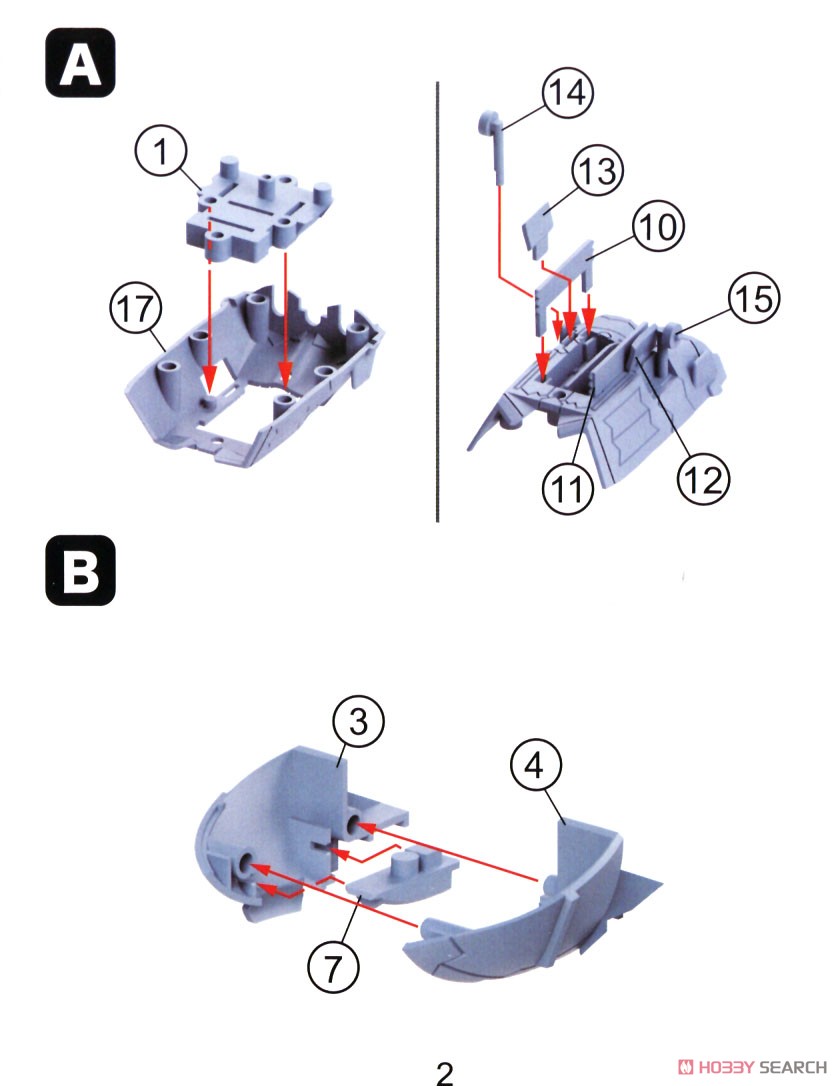 A

1

17

14

13

10

15

11

12

B

3

4

7

2

HOBBY SEARCH