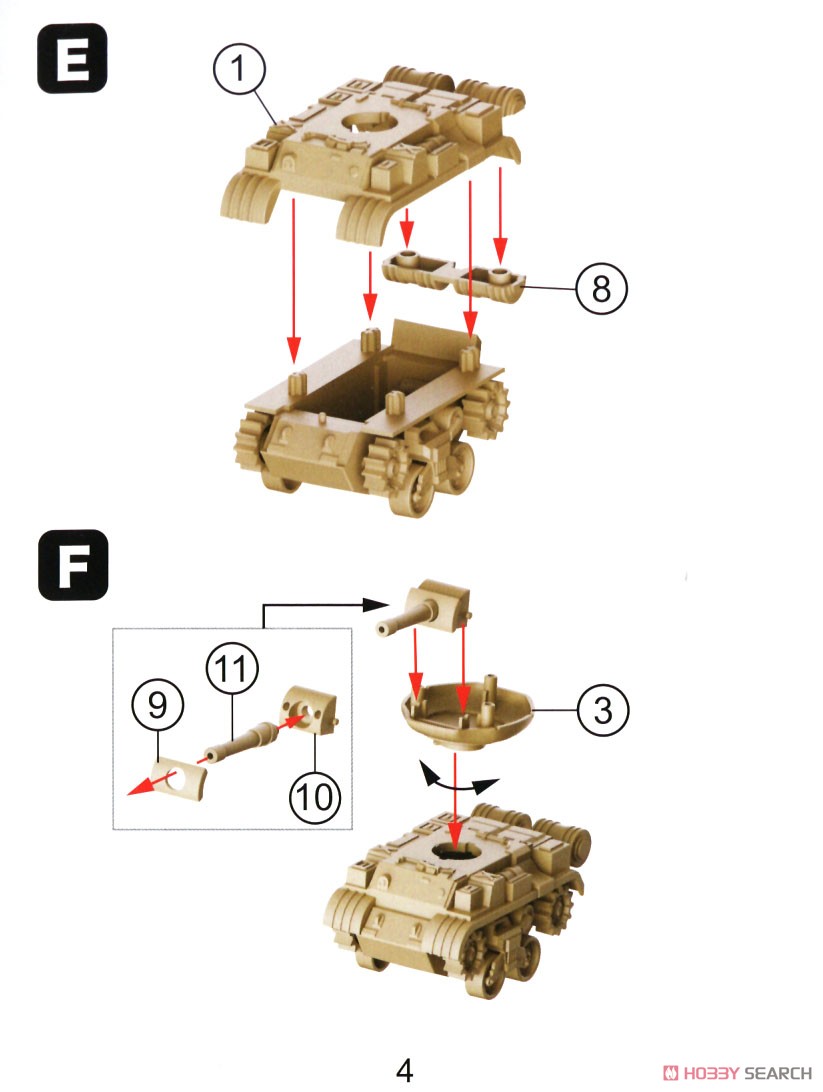 E

1

8

F

11

9

10

3

4

HOBBY SEARCH