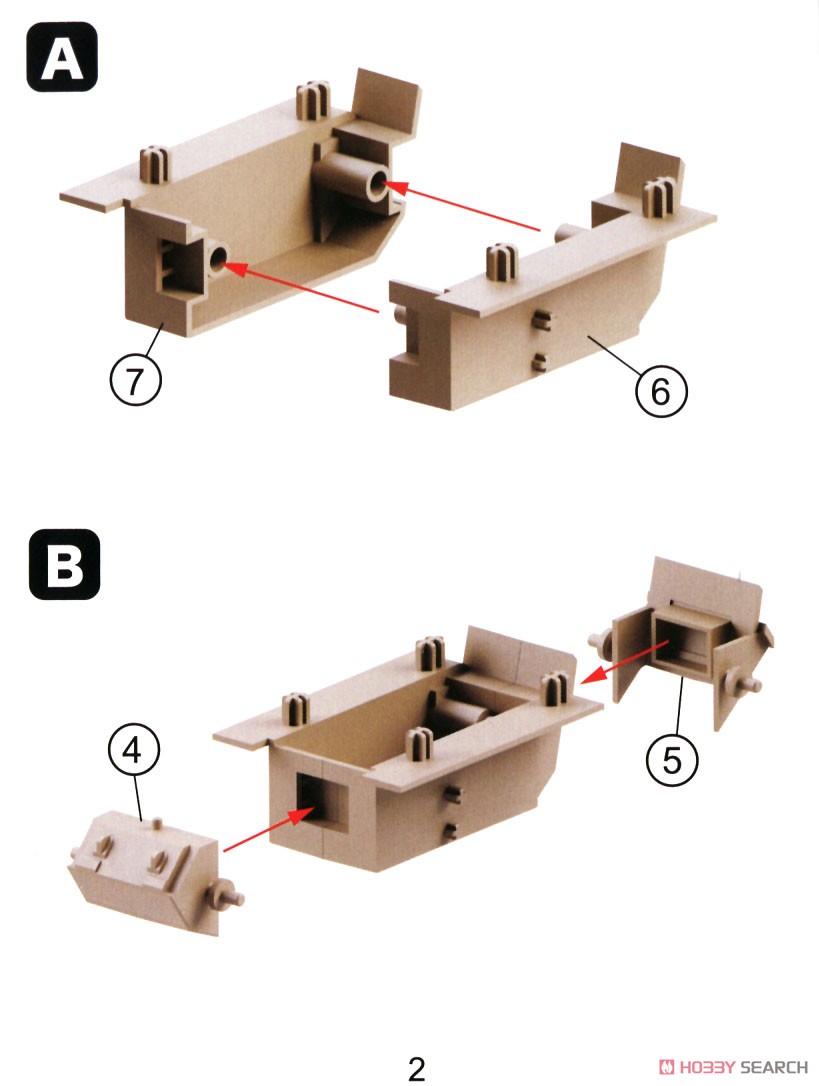 A

7

6

B

4

5

2

HOBBY SEARCH