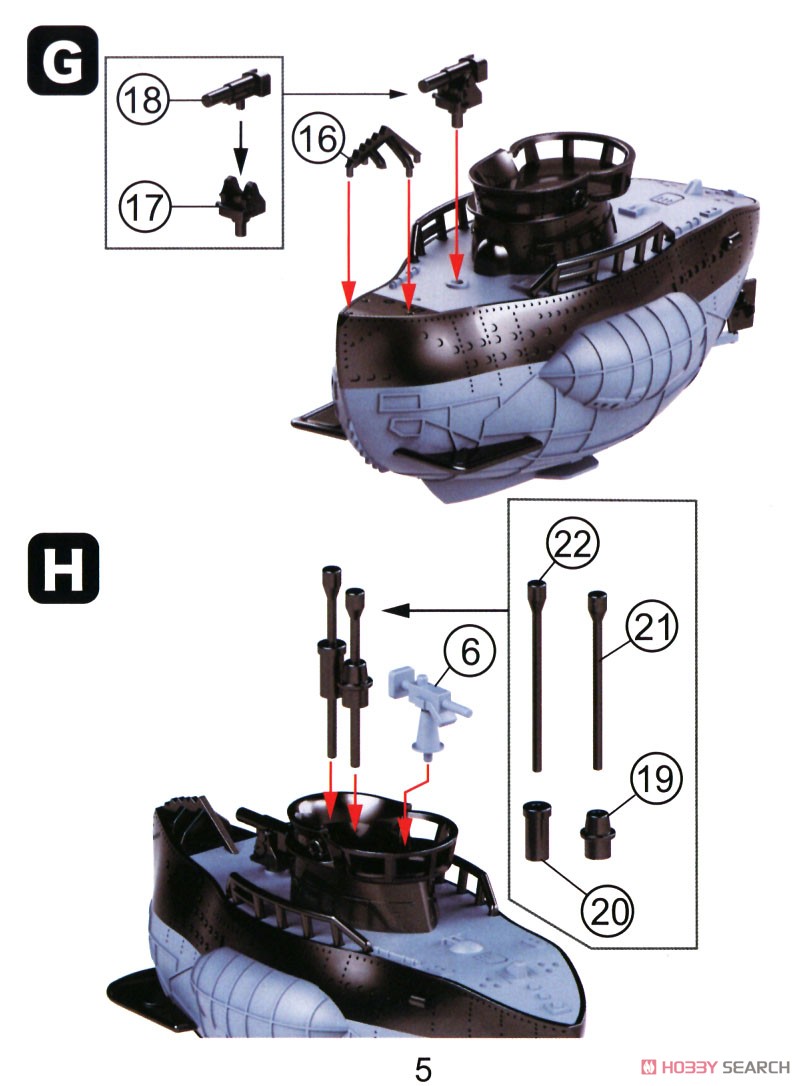 G

18

17

16

H

22

21

6

19

20

5

HOBBY SEARCH